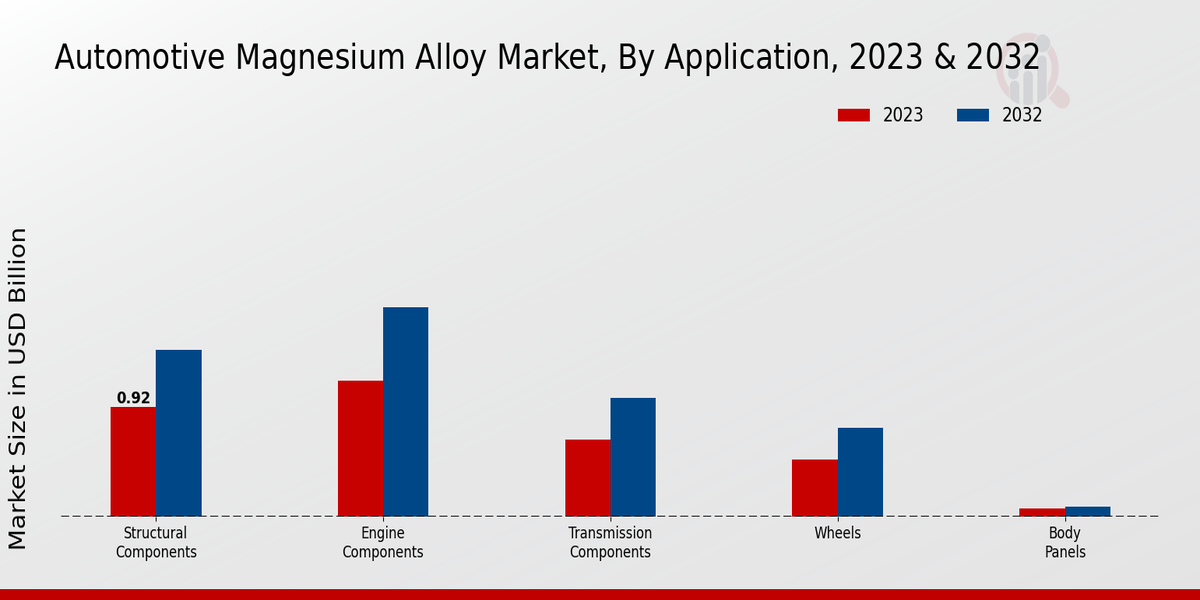 Automotive Magnesium Alloy Market, By Application, 2023 & 2032

2023 2032

Market Size in USD Billion

0.92

Structural Components

Engine Components

Transmission Components

Wheels

Body Panels