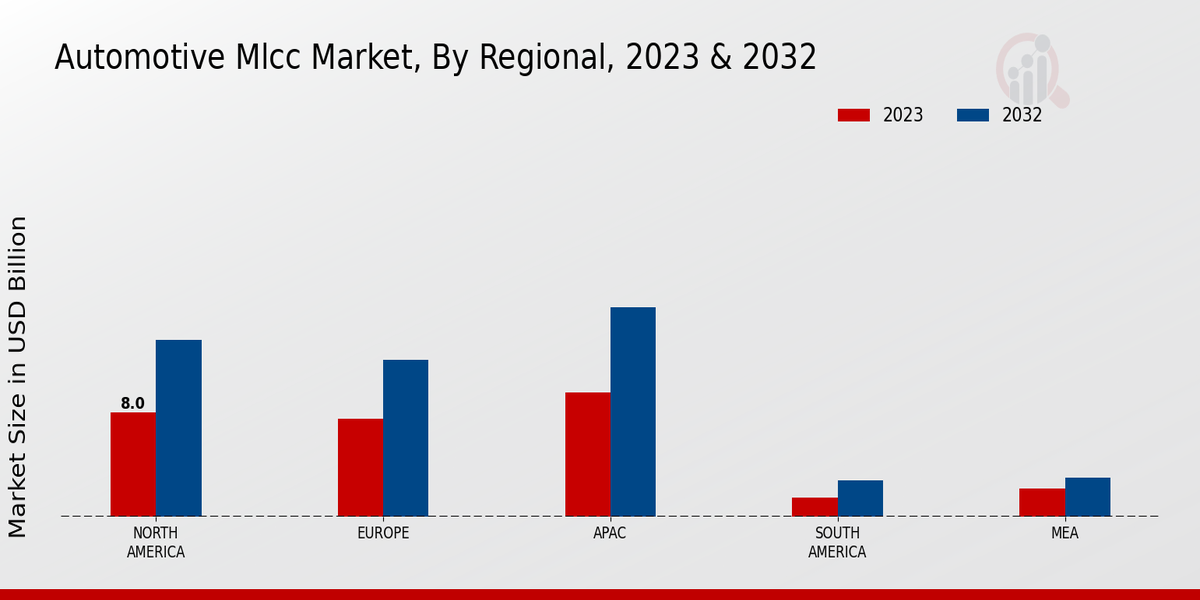 Automotive Mlcc Market, By Regional, 2023 & 2032

2023
2032

Market Size in USD Billion

8.0

NORTH AMERICA
EUROPE
APAC
SOUTH AMERICA
MEA