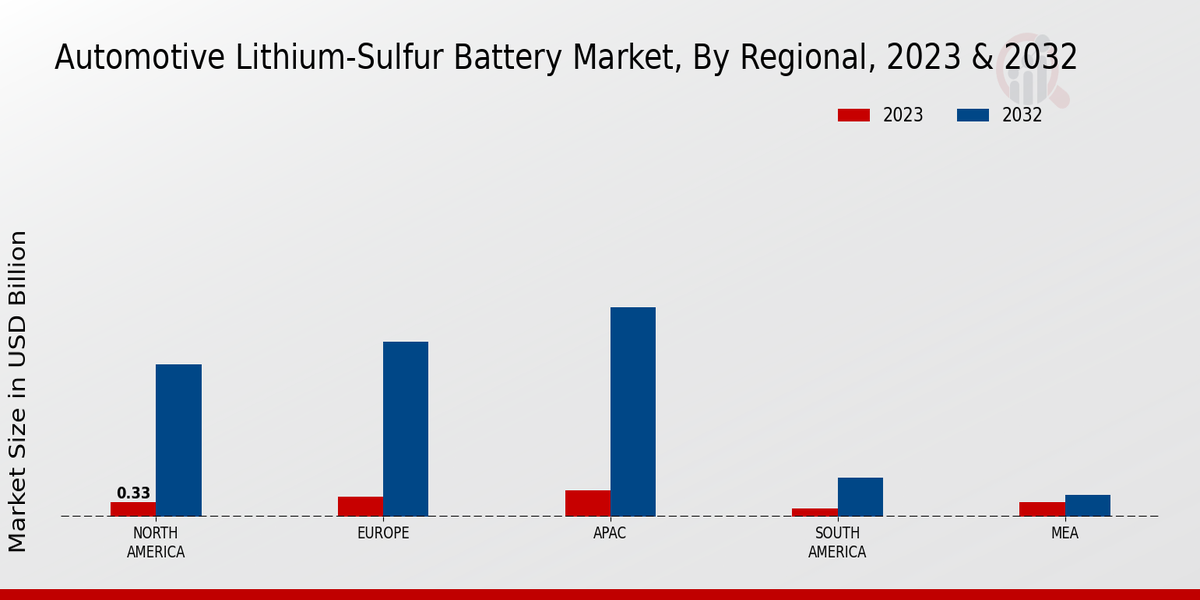 Automotive Lithium-Sulfur Battery Market, By Regional, 2023 & 2032

2023
2032

Market Size in USD Billion

0.33

NORTH AMERICA
EUROPE
APAC
SOUTH AMERICA
MEA