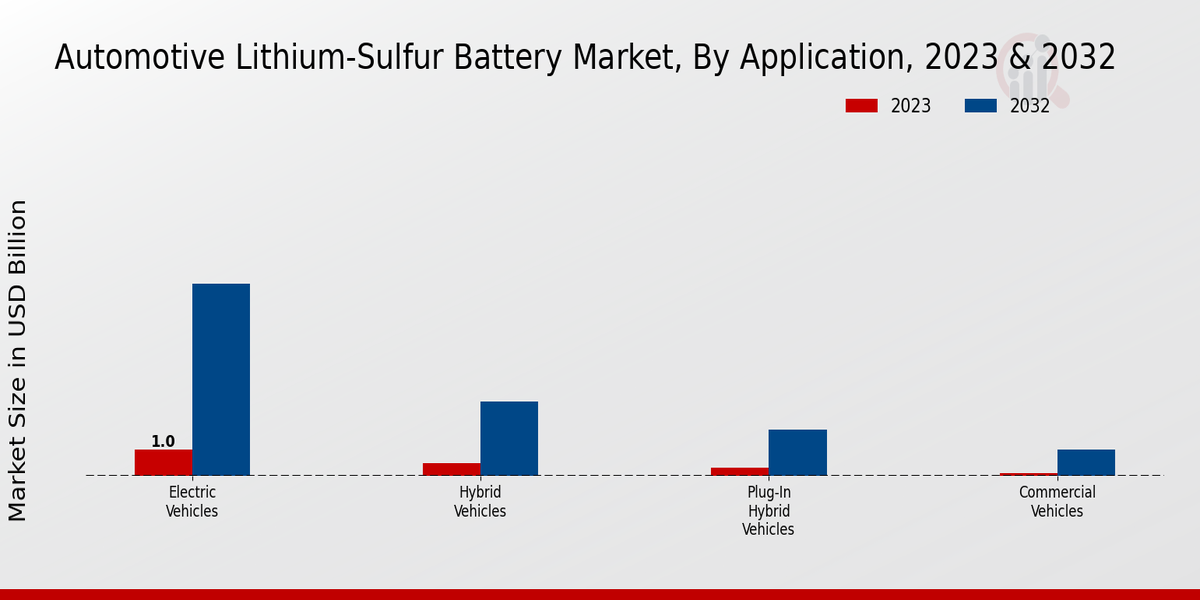 Automotive Lithium-Sulfur Battery Market, By Application, 2023 & 2032

2023 2032

Market Size in USD Billion

1.0

Electric Vehicles

Hybrid Vehicles

Plug-In Hybrid Vehicles

Commercial Vehicles