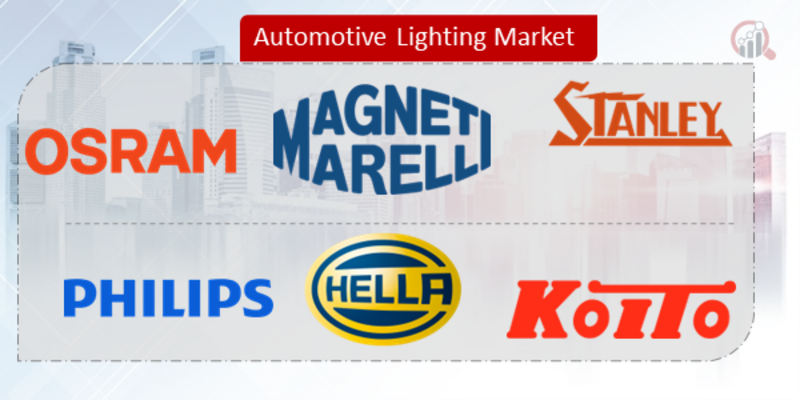 Automotive Lighting Market

OSRAM

MAGNETI MARELLI

STANLEY

PHILIPS

HELLA

KOITO