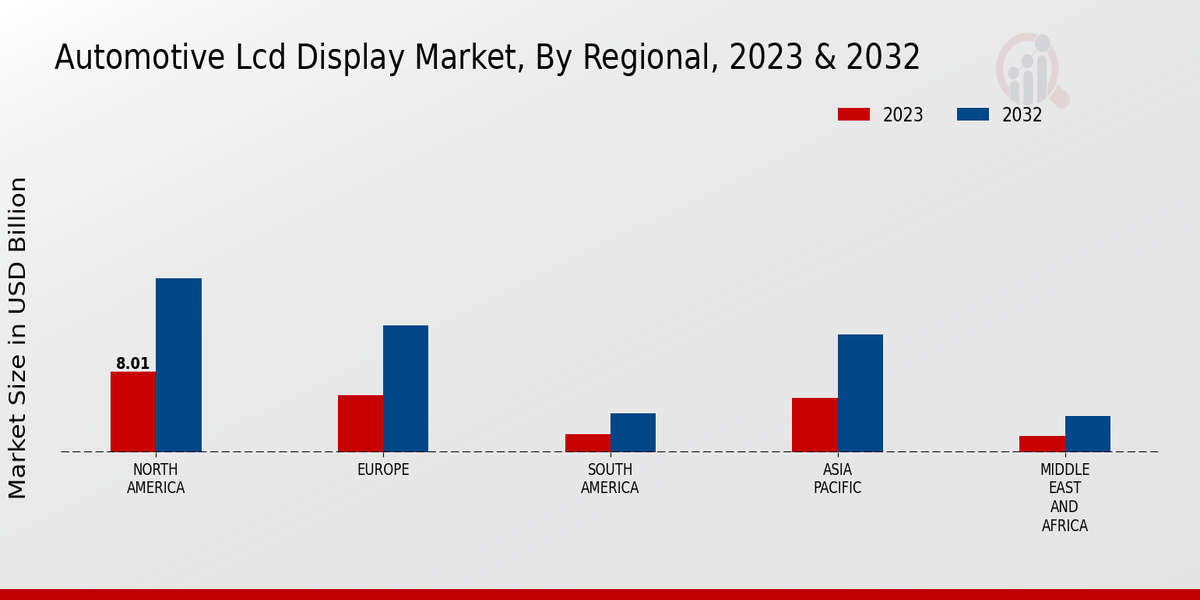 Automotive Lcd Display Market, By Regional, 2023 & 2032

2023
2032

Market Size in USD Billion

8.01

NORTH AMERICA
EUROPE
SOUTH AMERICA
ASIA PACIFIC
MIDDLE EAST AND AFRICA