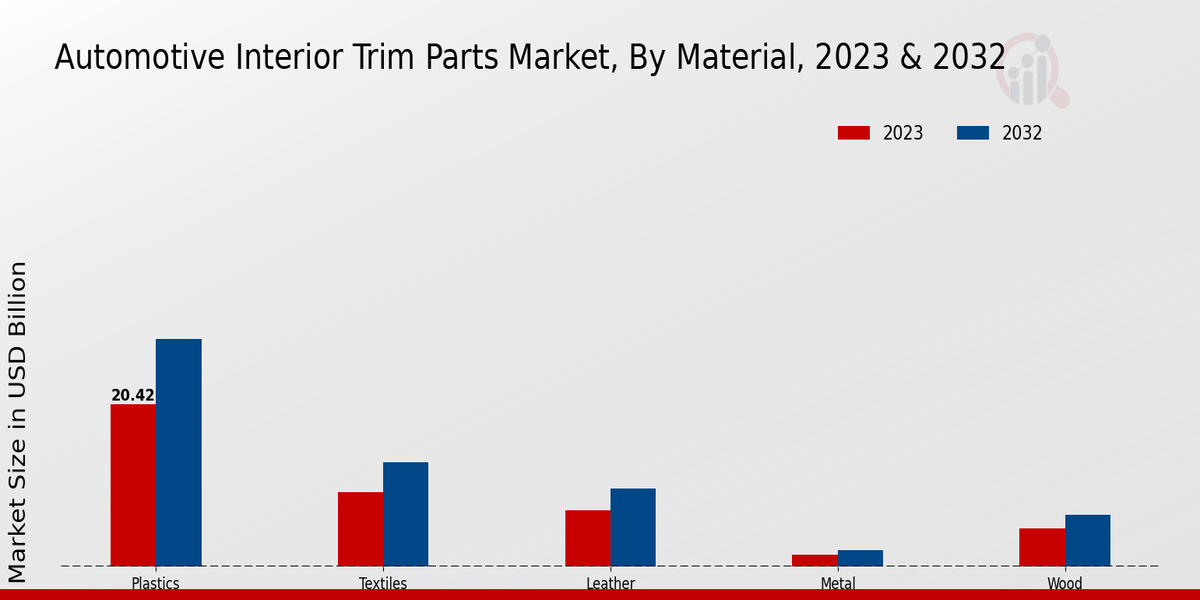 Automotive Interior Trim Parts Market, By Material, 2023 & 2032

2023
2032

Market Size in USD Billion

20.42

Plastics
Textiles
Leather
Metal
Wood