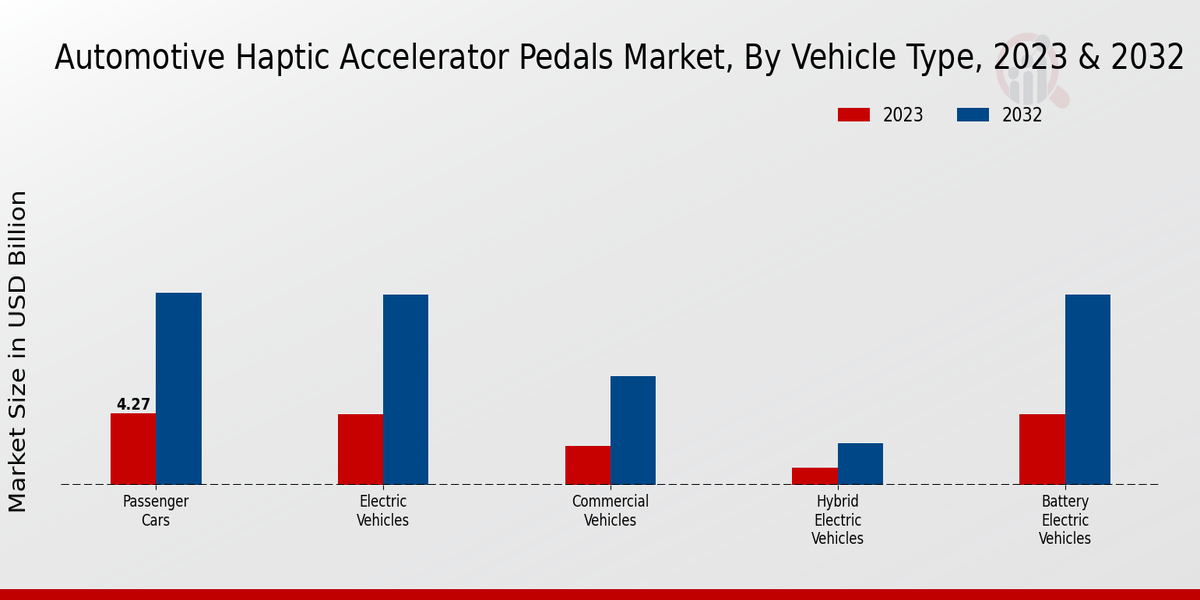 Automotive Haptic Accelerator Pedals Market, By Vehicle Type, 2023 & 2032

2023
2032

Market Size in USD Billion

4.27

Passenger Cars

Electric Vehicles

Commercial Vehicles

Hybrid Electric Vehicles

Battery Electric Vehicles