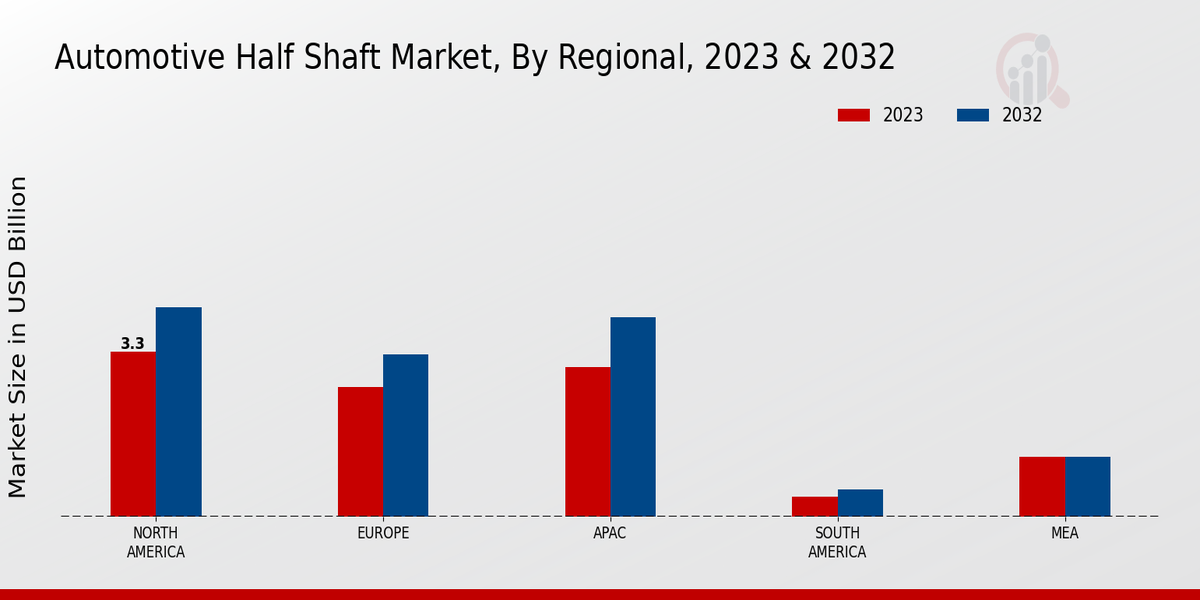 Automotive Half Shaft Market, By Regional, 2023 & 2032

2023
2032

Market Size in USD Billion

3.3

NORTH AMERICA
EUROPE
APAC
SOUTH AMERICA
MEA