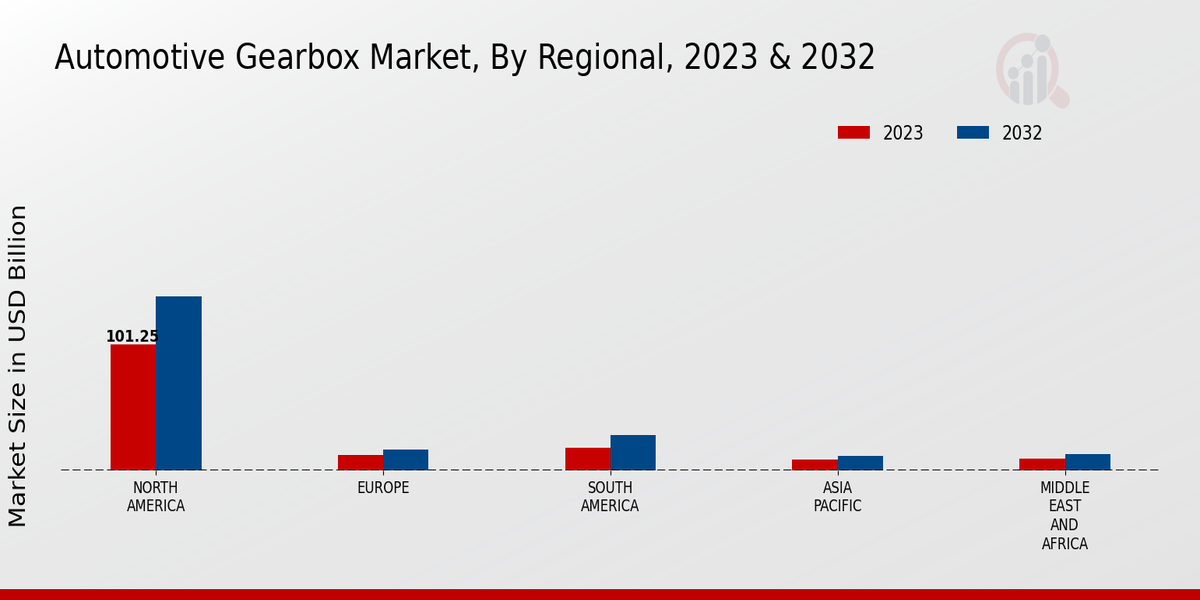 Automotive Gearbox Market, By Regional, 2023 & 2032

2023
2032

Market Size in USD Billion

101.25

NORTH AMERICA
EUROPE
SOUTH AMERICA
ASIA PACIFIC
MIDDLE EAST AND AFRICA