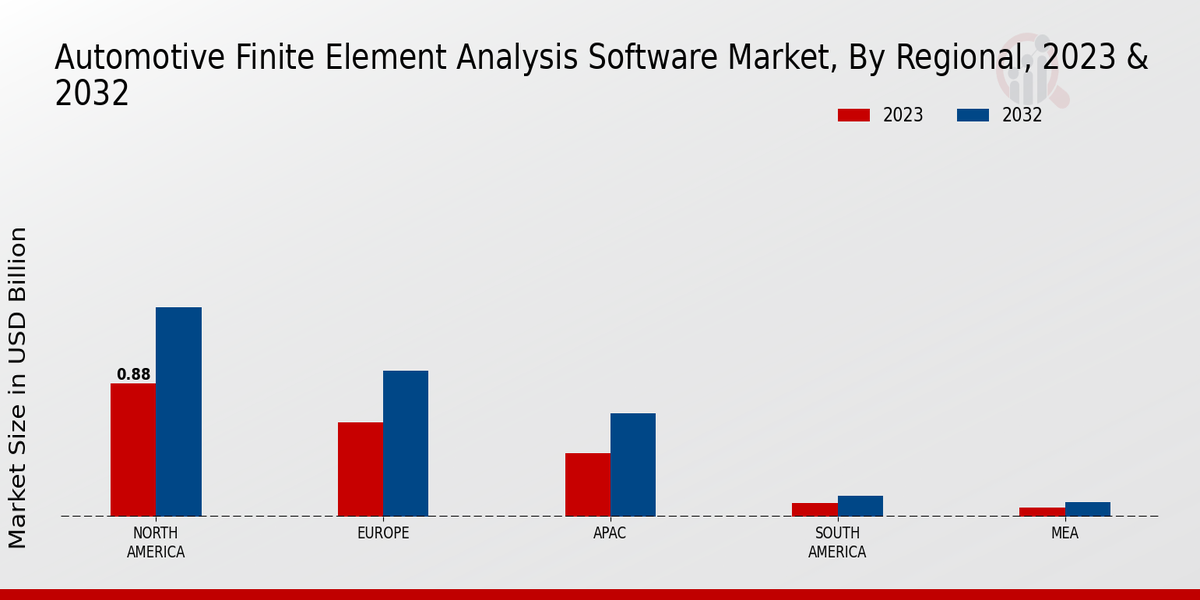 Automotive Finite Element Analysis Software Market, By Regional, 2023 & 2032

2023 2032

Market Size in USD Billion

0.88

NORTH AMERICA

EUROPE

APAC

SOUTH AMERICA

MEA