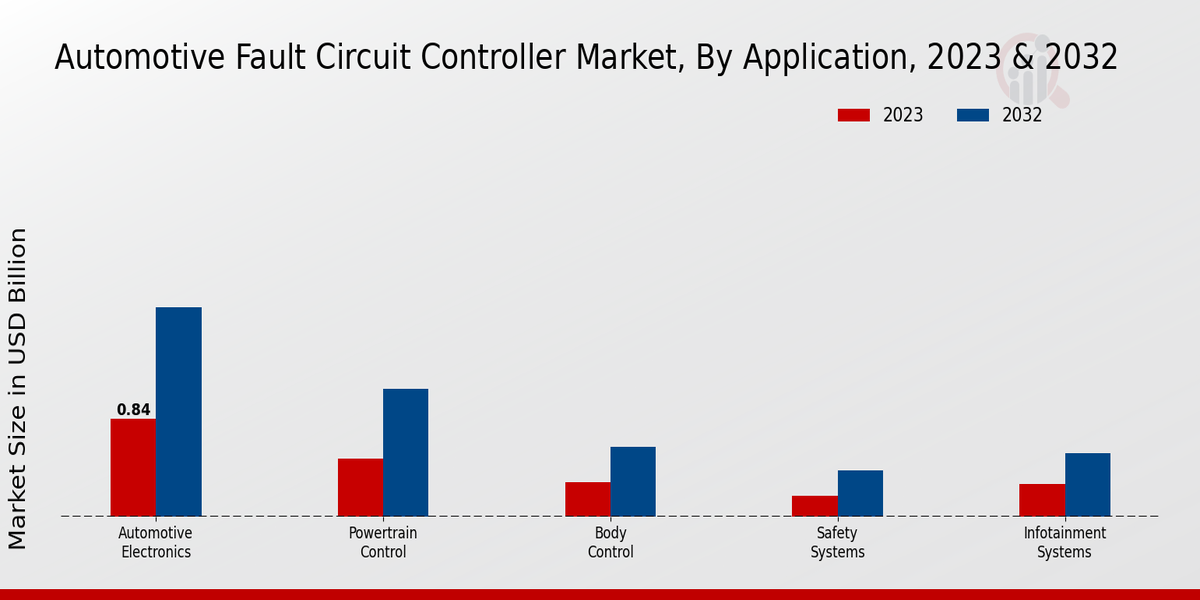 Automotive Fault Circuit Controller Market, By Application, 2023 & 2032

2023
2032

Market Size in USD Billion

0.84

Automotive Electronics

Powertrain Control

Body Control

Safety Systems

Infotainment Systems