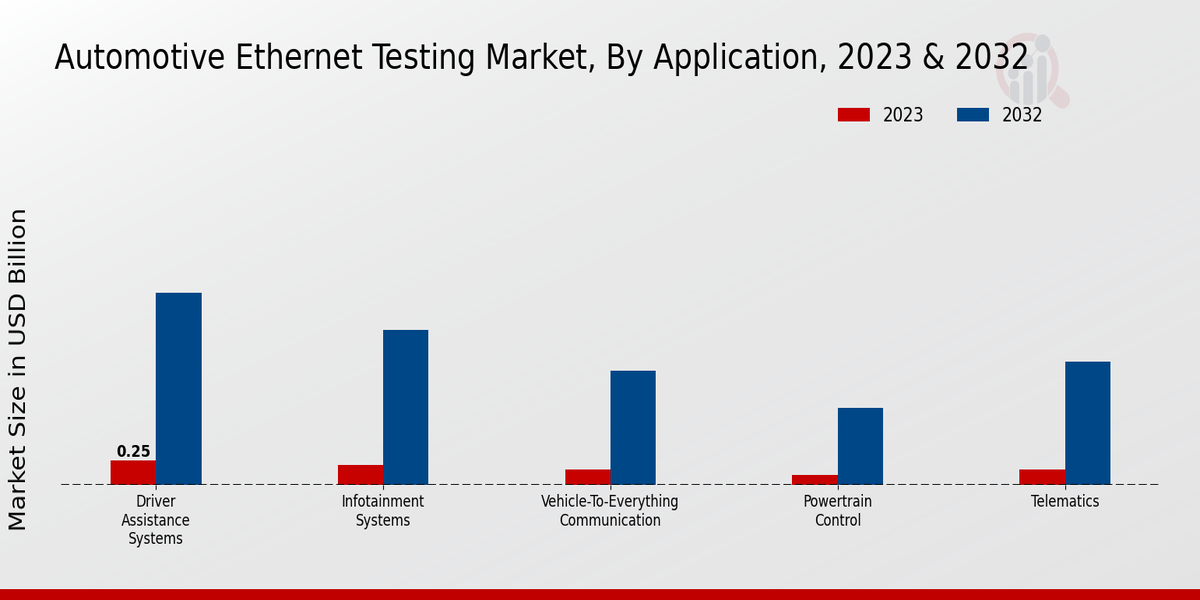 Automotive Ethernet Testing Market, By Application, 2023 & 2032

2023
2032

Market Size in USD Billion

0.25

Driver Assistance Systems
Infotainment Systems
Vehicle-To-Everything Communication
Powertrain Control
Telematics