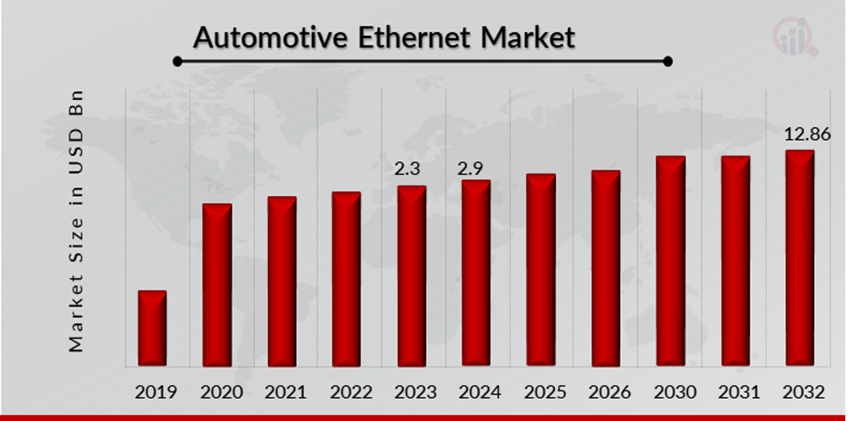 Automotive Ethernet Market

Market Size in USD Bn

2.3
2.9
12.86

2019
2020
2021
2022
2023
2024
2025
2026
2030
2031
2032