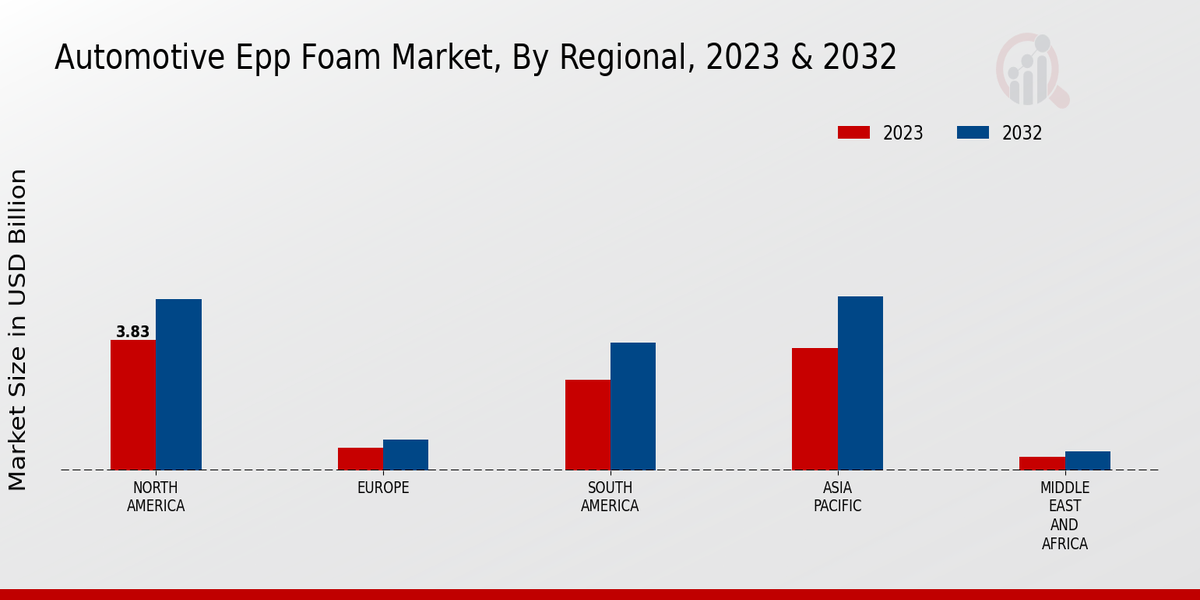 Automotive Epp Foam Market, By Regional, 2023 & 2032

2023
2032

Market Size in USD Billion

3.83

NORTH AMERICA
EUROPE
SOUTH AMERICA
ASIA PACIFIC
MIDDLE EAST AND AFRICA