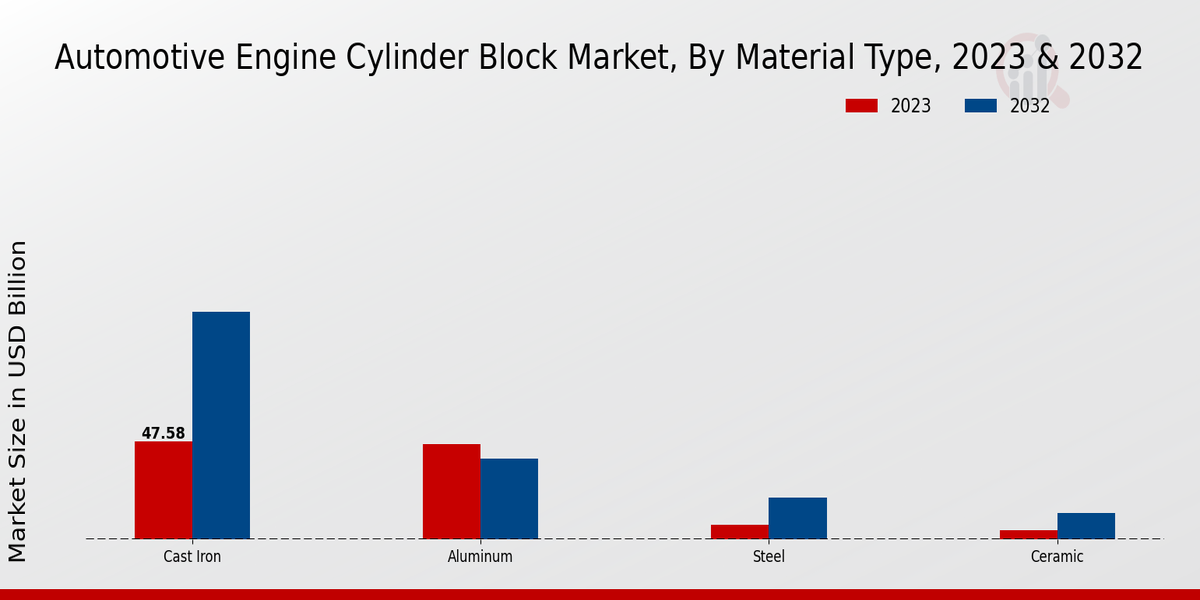 Automotive Engine Cylinder Block Market, By Material Type, 2023 & 2032

2023
2032

Market Size in USD Billion

47.58

Cast Iron
Aluminum
Steel
Ceramic