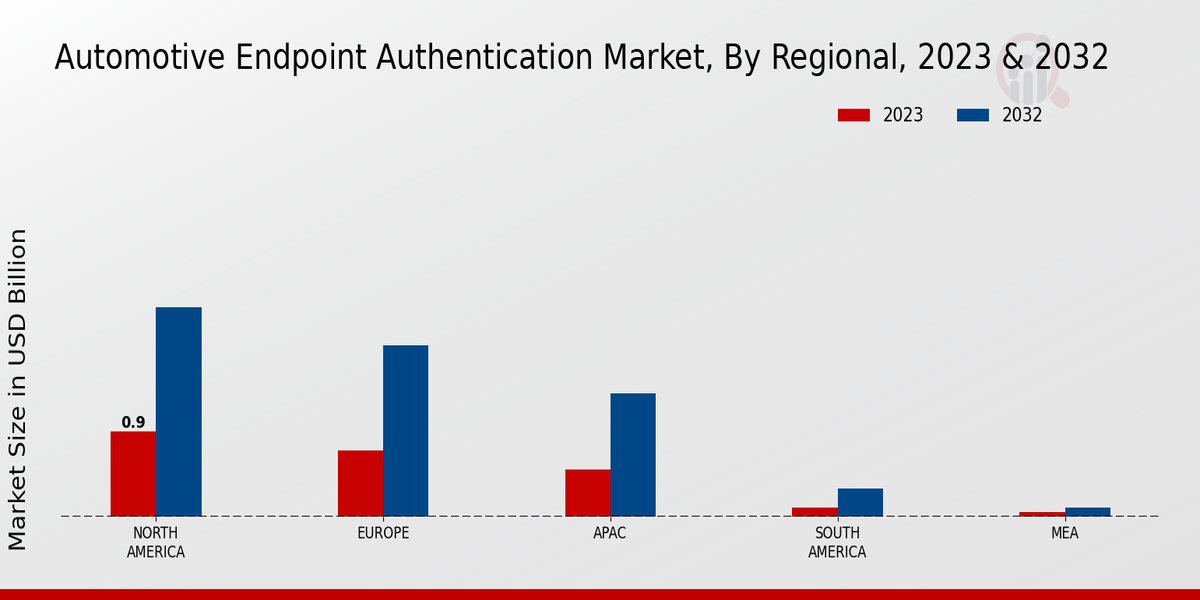 Automotive Endpoint Authentication Market, By Regional, 2023 & 2032

2023
2032

Market Size in USD Billion

0.9

NORTH AMERICA
EUROPE
APAC
SOUTH AMERICA
MEA