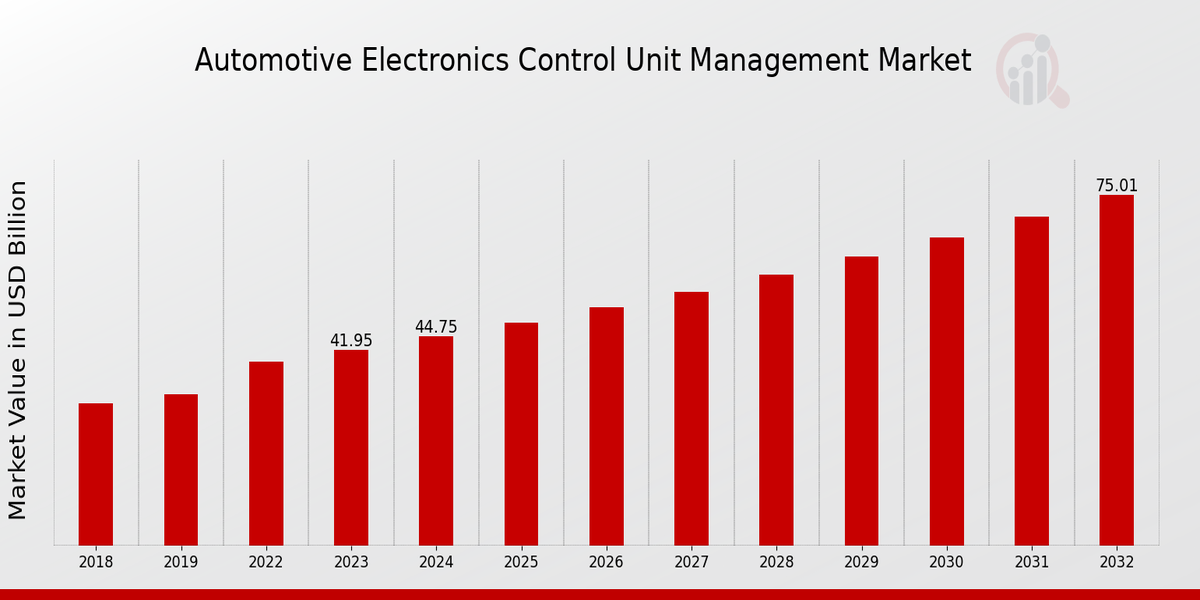 Automotive Electronics Control Unit Management Market

Market Value in USD Billion

41.95
44.75
75.01

2018
2019
2022
2023
2024
2025
2026
2027
2028
2029
2030
2031
2032