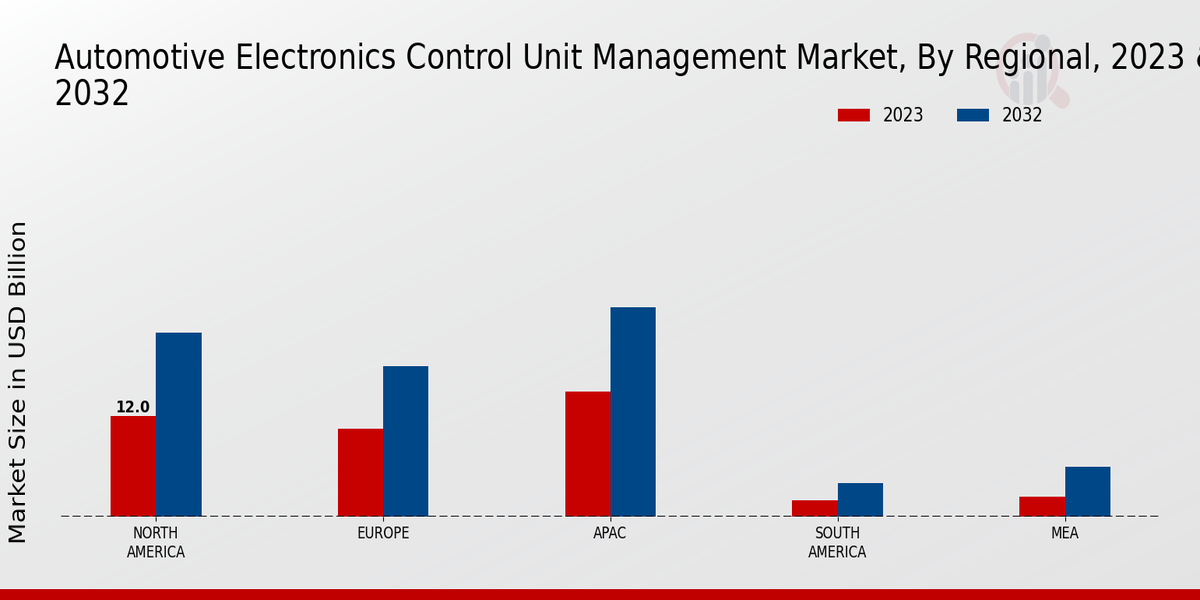 Automotive Electronics Control Unit Management Market, By Regional, 2023 & 2032

2023
2032

Market Size in USD Billion

12.0

NORTH AMERICA
EUROPE
APAC
SOUTH AMERICA
MEA