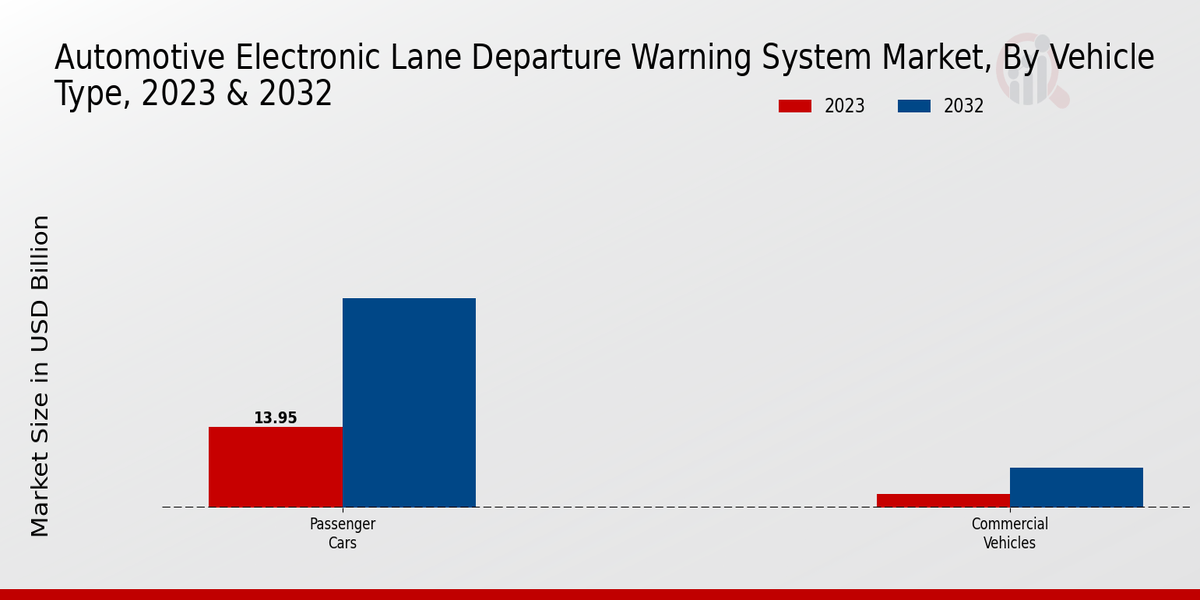 Automotive Electronic Lane Departure Warning System Market, By Vehicle Type, 2023 & 2032

2023
2032

Market Size in USD Billion

13.95

Passenger Cars

Commercial Vehicles