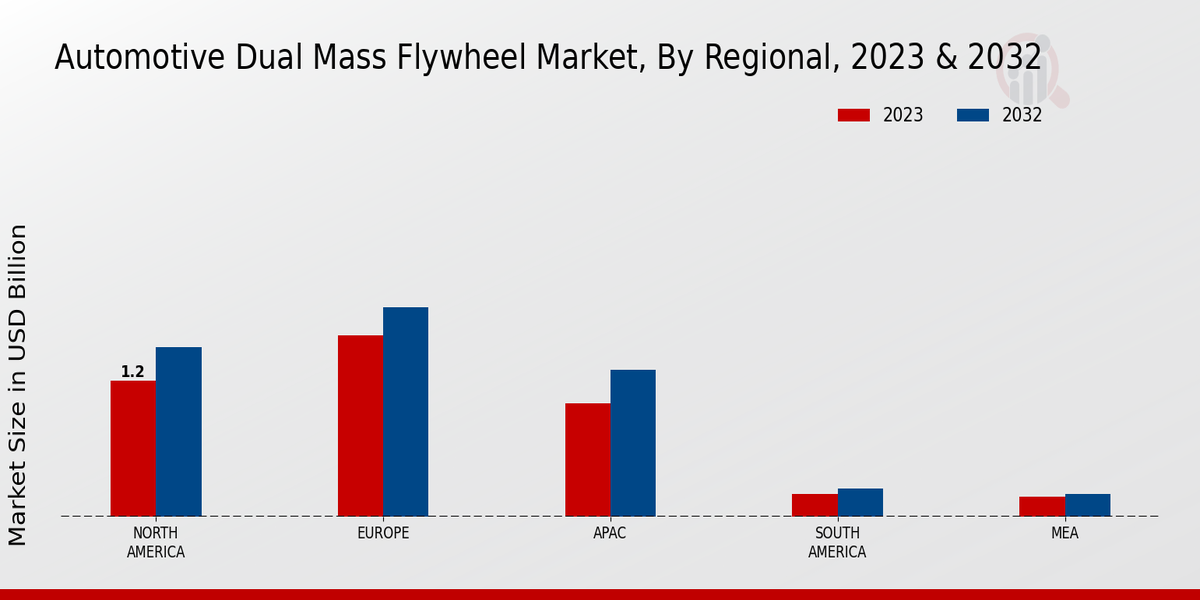 Automotive Dual Mass Flywheel Market, By Regional, 2023 & 2032

2023
2032

Market Size in USD Billion

1.2

NORTH AMERICA
EUROPE
APAC
SOUTH AMERICA
MEA