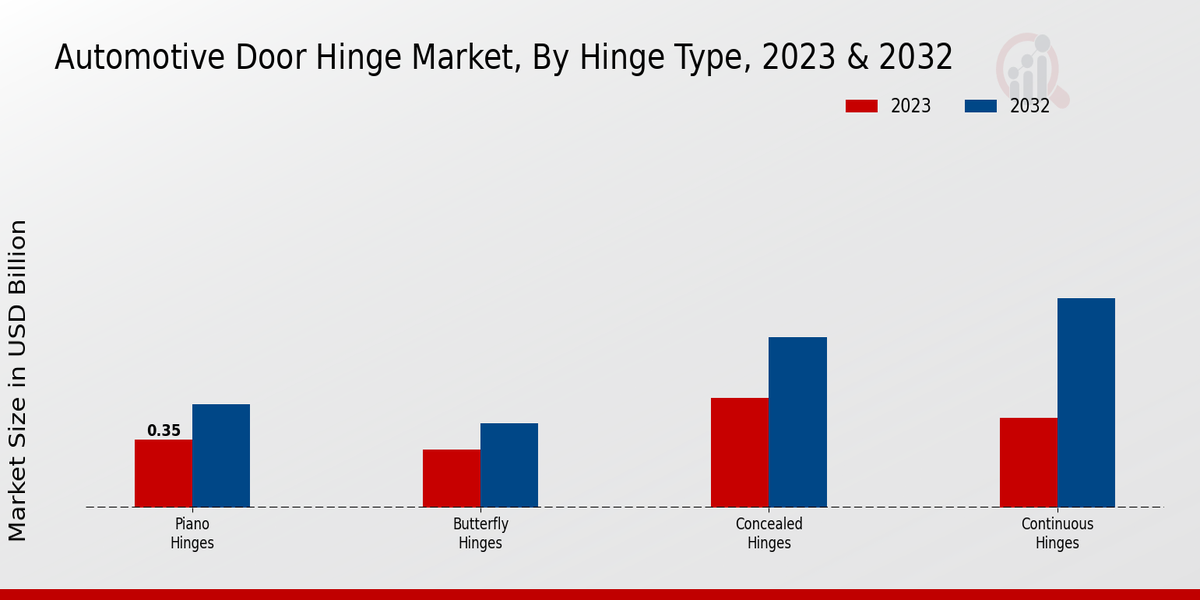 Automotive Door Hinge Market, By Hinge Type, 2023 & 2032

2023
2032

Market Size in USD Billion

0.35

Piano Hinges

Butterfly Hinges

Concealed Hinges

Continuous Hinges