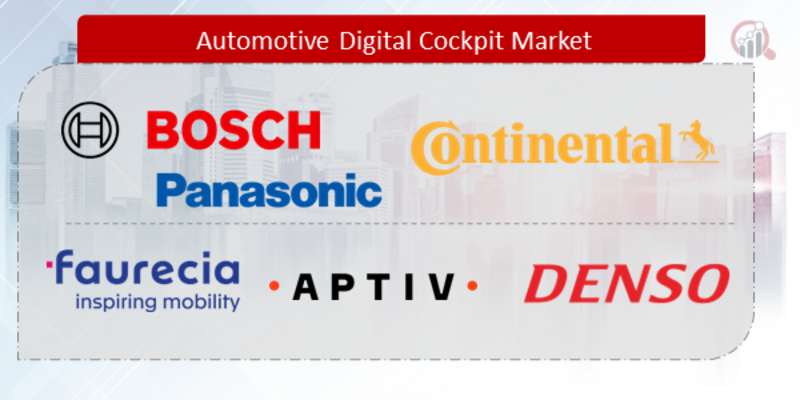 Automotive Digital Cockpit Market

BOSCH

Continental

Panasonic

faurecia
inspiring mobility

APTIV

DENSO