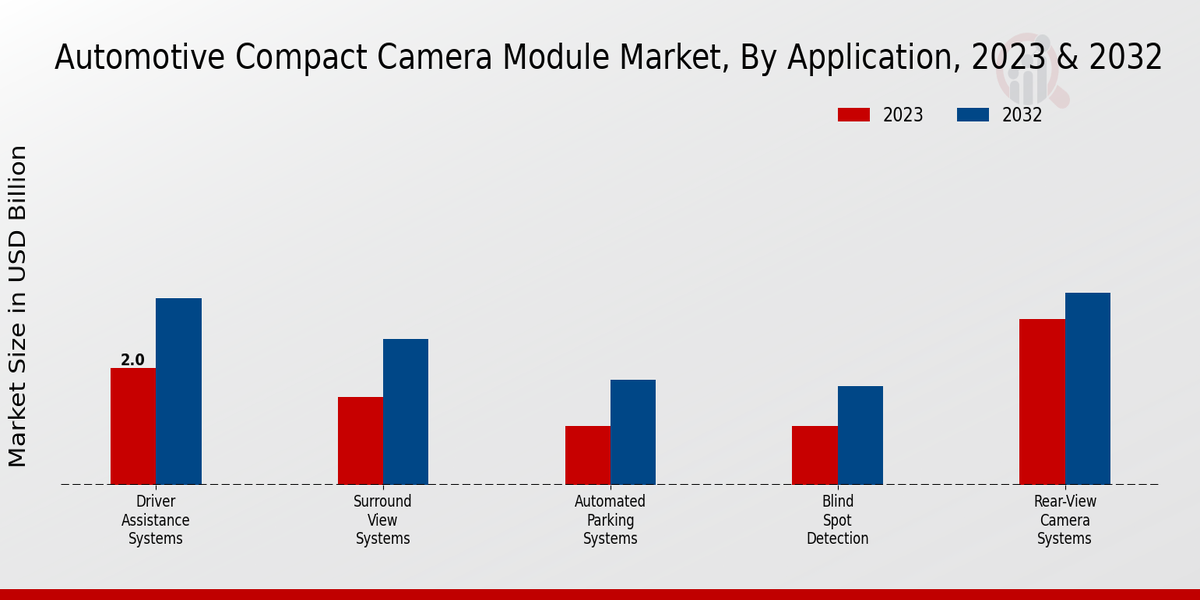 Automotive Compact Camera Module Market, By Application, 2023 & 2032

2023
2032

Market Size in USD Billion

2.0

Driver Assistance Systems
Surround View Systems
Automated Parking Systems
Blind Spot Detection
Rear-View Camera Systems