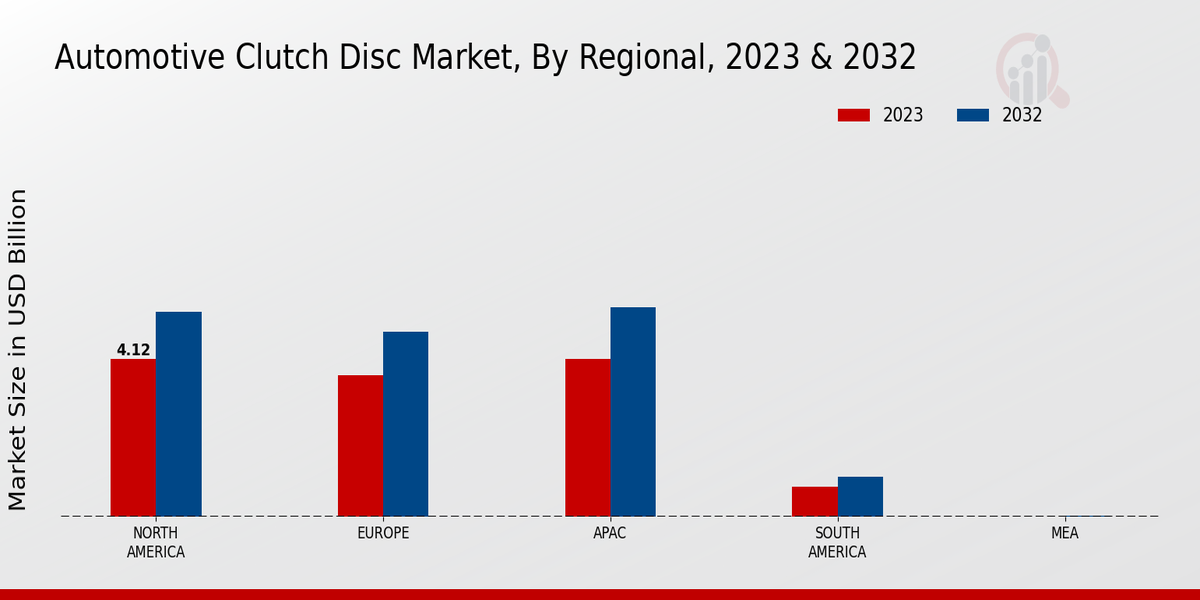 Automotive Clutch Disc Market, By Regional, 2023 & 2032

2023
2032

Market Size in USD Billion

4.12

NORTH AMERICA
EUROPE
APAC
SOUTH AMERICA
MEA