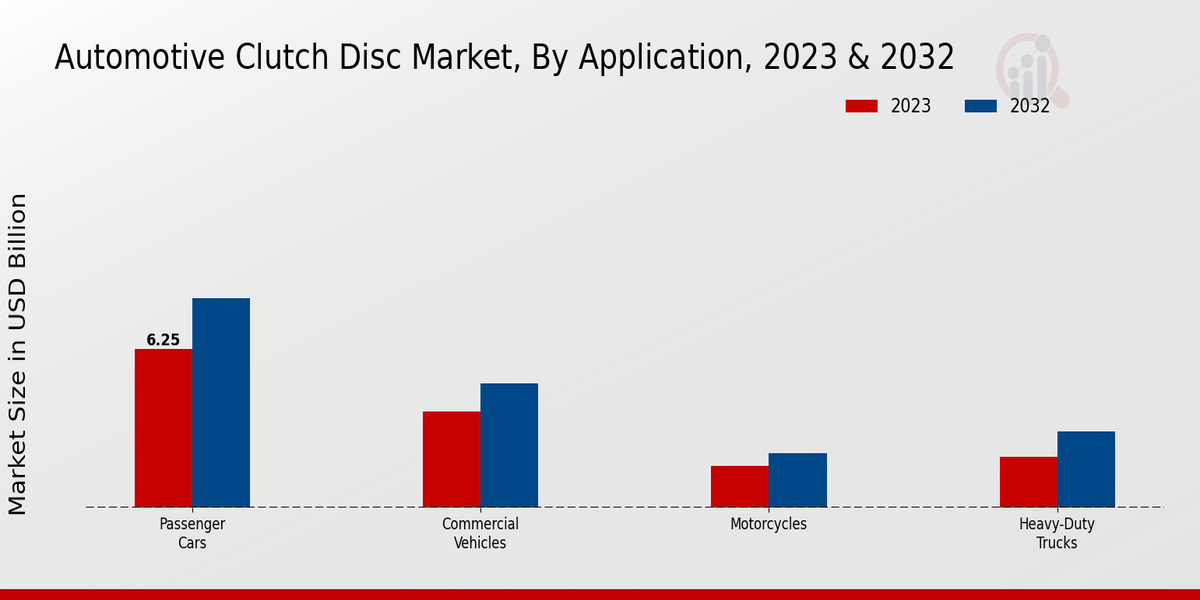 Automotive Clutch Disc Market, By Application, 2023 & 2032

2023
2032

Market Size in USD Billion

6.25

Passenger Cars

Commercial Vehicles

Motorcycles

Heavy-Duty Trucks