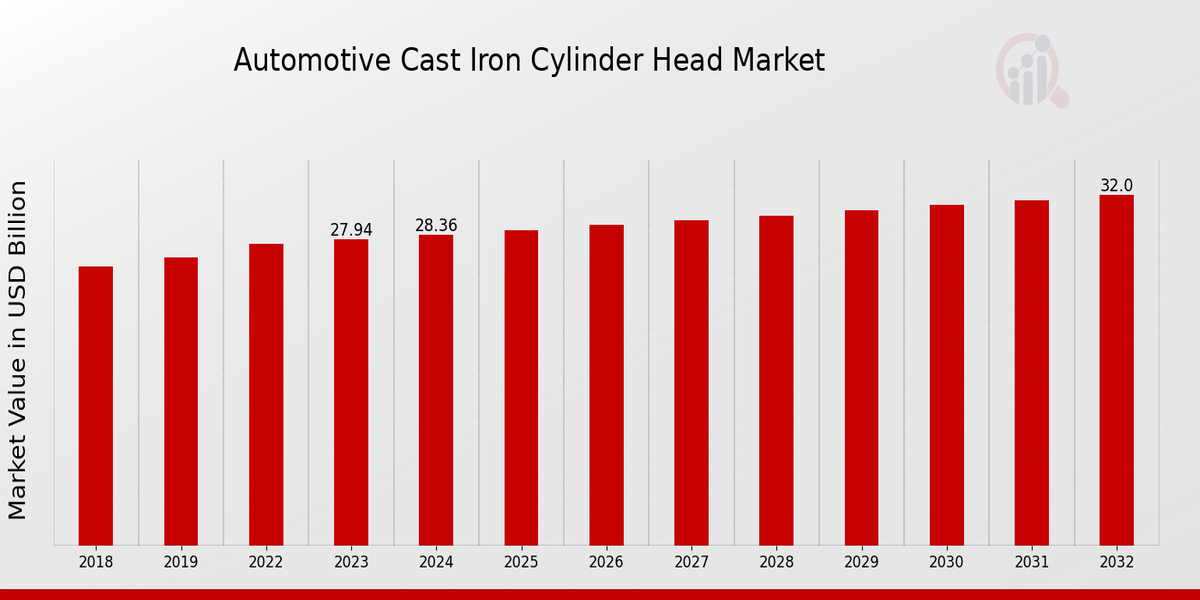 Automotive Cast Iron Cylinder Head Market

Market Value in USD Billion

27.94
28.36
32.0

2018
2019
2022
2023
2024
2025
2026
2027
2028
2029
2030
2031
2032