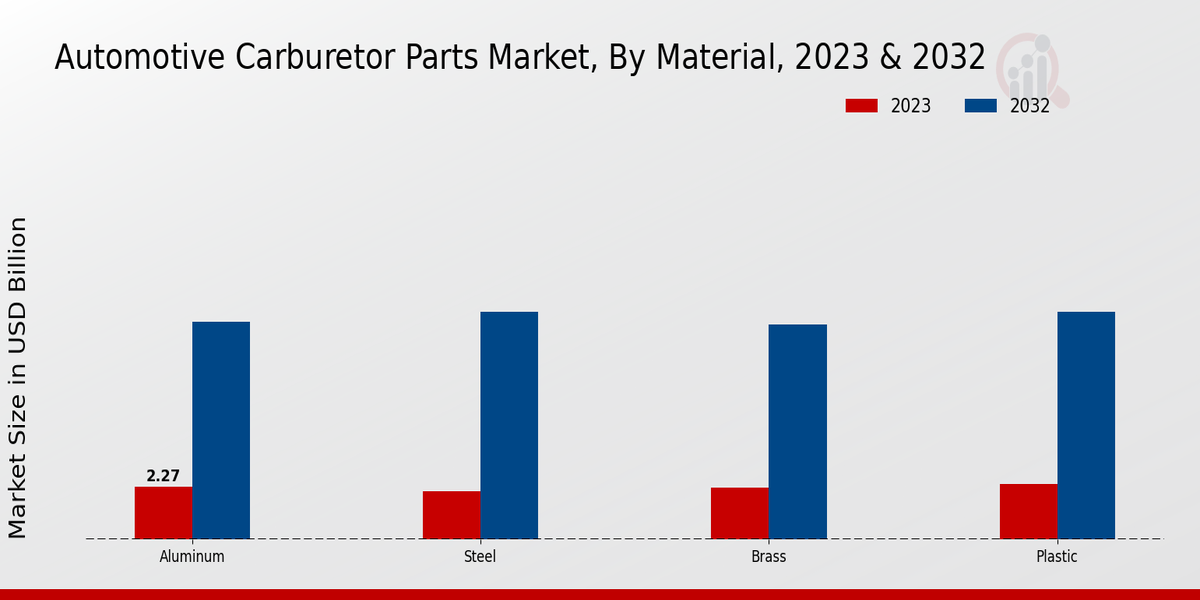 Automotive Carburetor Parts Market, By Material, 2023 & 2032

2023 2032

Market Size in USD Billion

2.27

Aluminum
Steel
Brass
Plastic