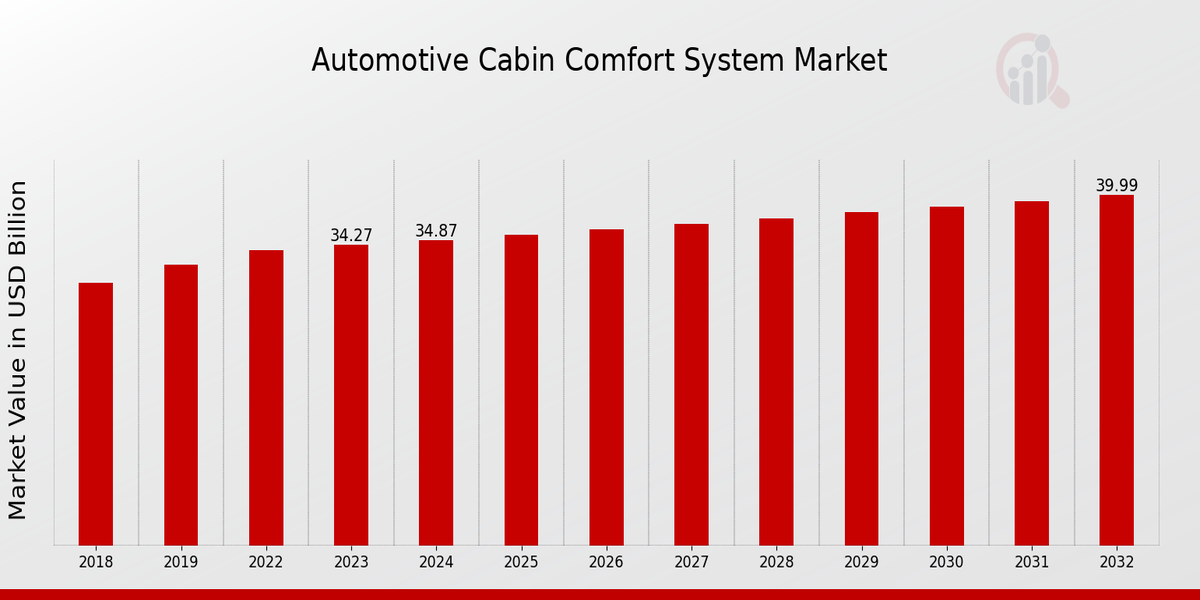 Automotive Cabin Comfort System Market

Market Value in USD Billion

34.27
34.87
39.99

2018
2019
2022
2023
2024
2025
2026
2027
2028
2029
2030
2031
2032