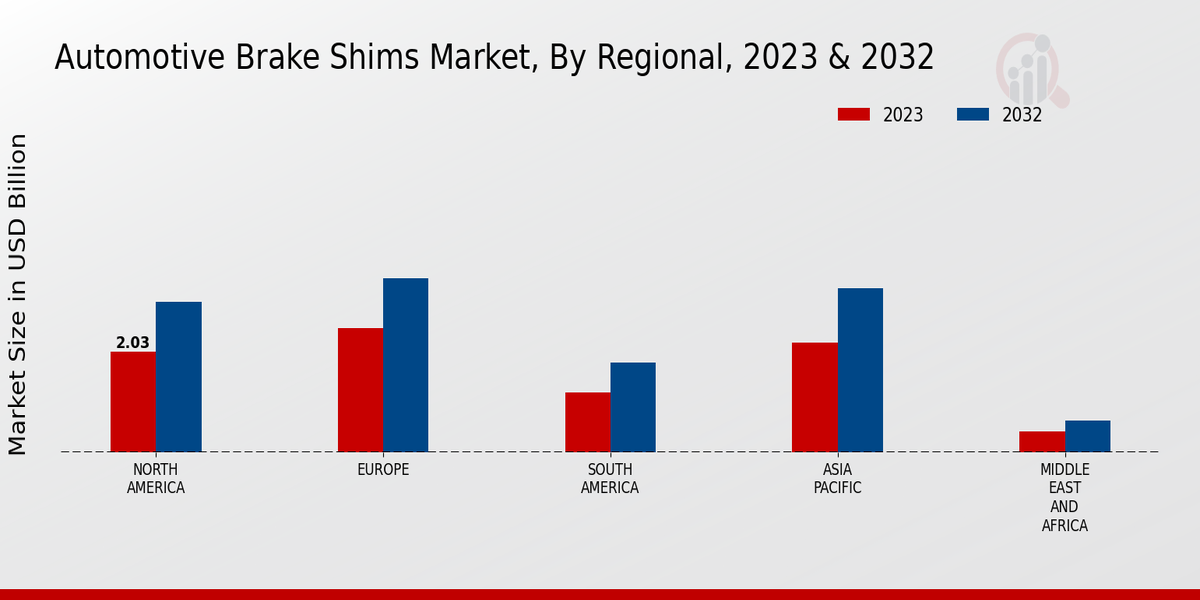 Automotive Brake Shims Market, By Regional, 2023 & 2032

2023
2032

Market Size in USD Billion

2.03

NORTH AMERICA
EUROPE
SOUTH AMERICA
ASIA PACIFIC
MIDDLE EAST AND AFRICA