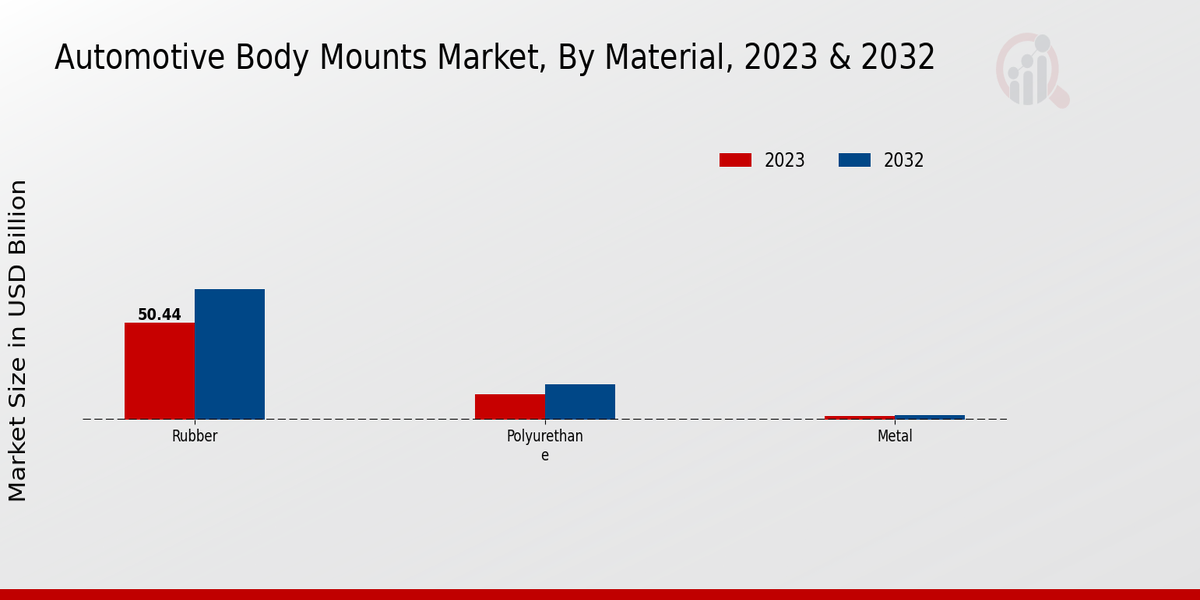 Automotive Body Mounts Market, By Material, 2023 & 2032

2023
2032

Market Size in USD Billion

50.44

Rubber
Polyurethane
Metal