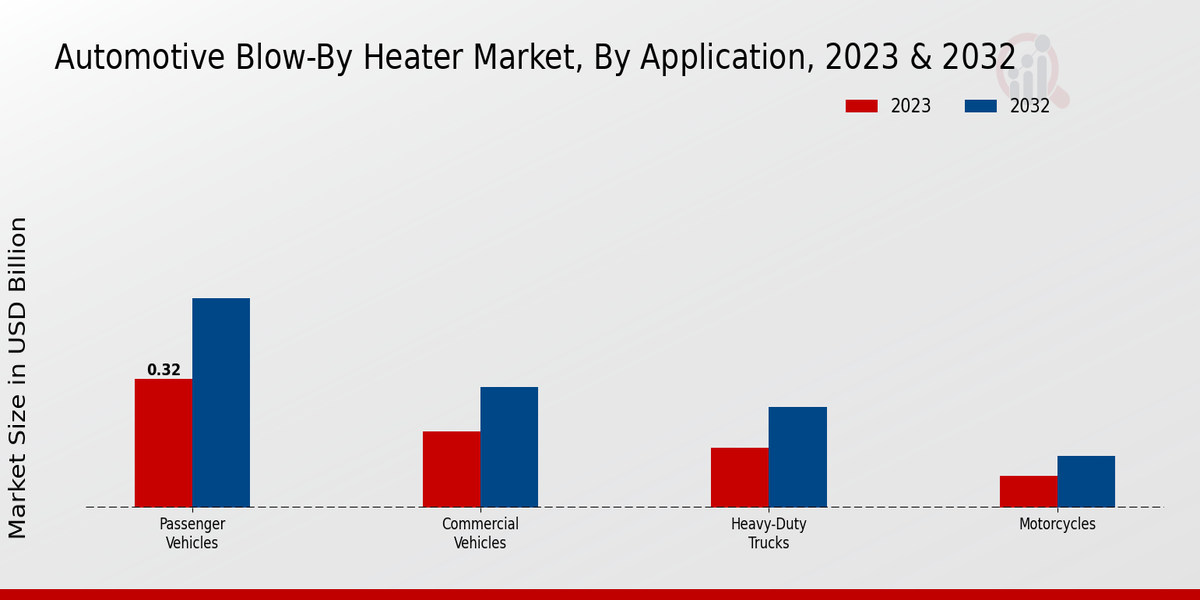 Automotive Blow-By Heater Market, By Application, 2023 & 2032

2023
2032

Market Size in USD Billion

0.32

Passenger Vehicles
Commercial Vehicles
Heavy-Duty Trucks
Motorcycles