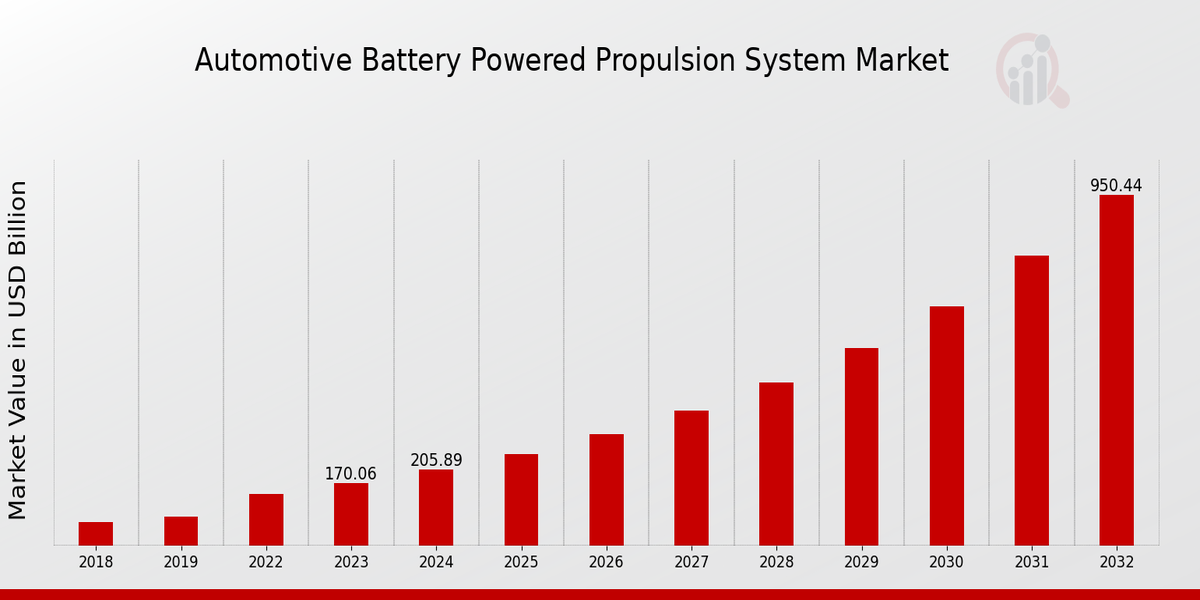 Automotive Battery Powered Propulsion System Market

Market Value in USD Billion

170.06
205.89
950.44

2018
2019
2022
2023
2024
2025
2026
2027
2028
2029
2030
2031
2032