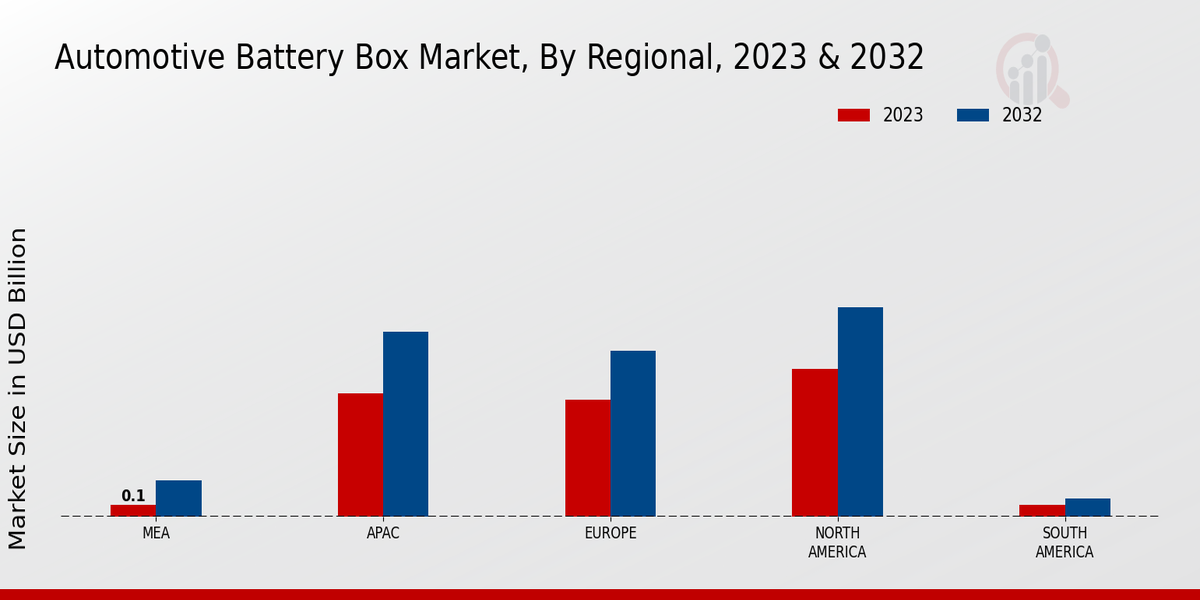 Automotive Battery Box Market, By Regional, 2023 & 2032

2023
2032

Market Size in USD Billion

0.1

MEA
APAC
EUROPE
NORTH AMERICA
SOUTH AMERICA