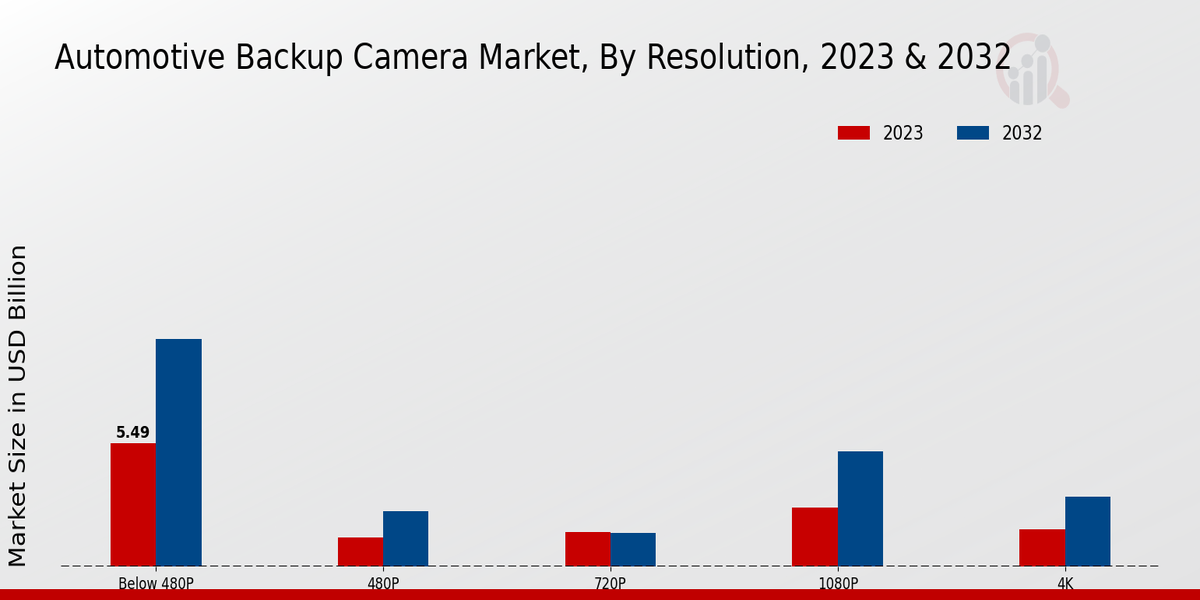 Automotive Backup Camera Market, By Resolution, 2023 & 2032

2023
2032

Market Size in USD Billion

5.49

Below 480P
480P
720P
1080P
4K