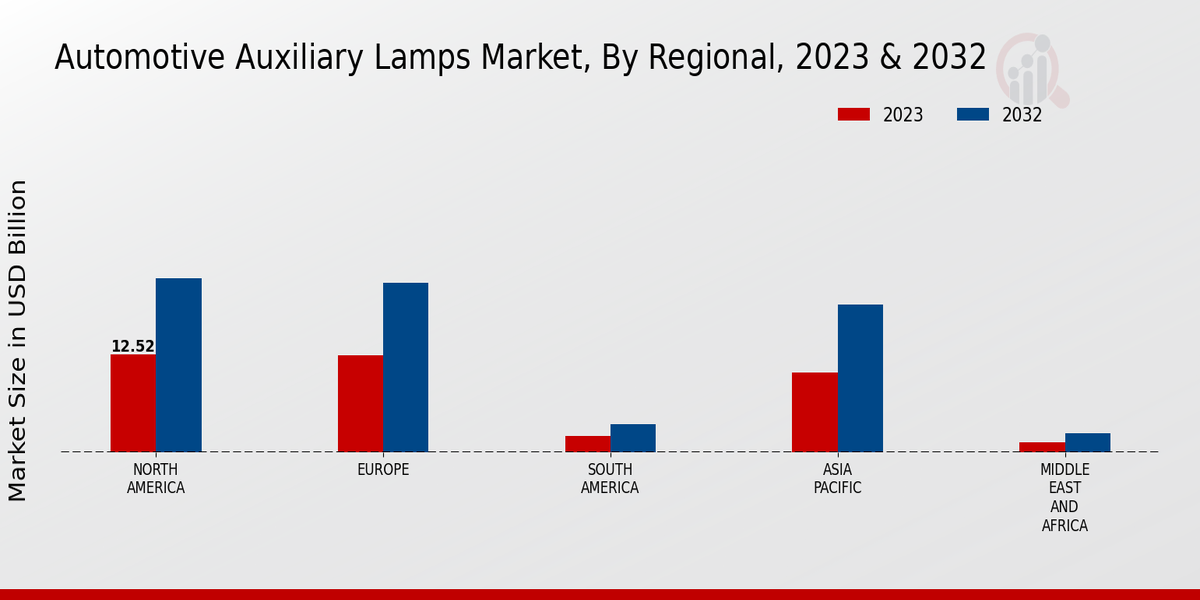 Automotive Auxiliary Lamps Market, By Regional, 2023 & 2032

2023
2032

Market Size in USD Billion

12.52

NORTH AMERICA
EUROPE
SOUTH AMERICA
ASIA PACIFIC
MIDDLE EAST AND AFRICA