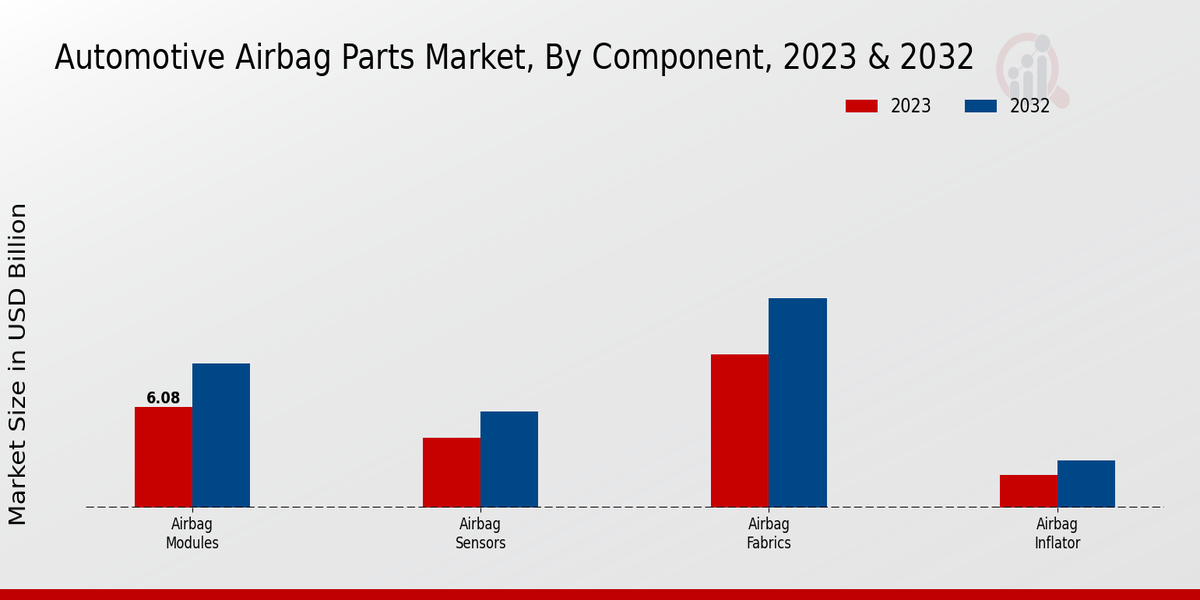 Automotive Airbag Parts Market, By Component, 2023 & 2032

2023
2032

Market Size in USD Billion

6.08

Airbag Modules
Airbag Sensors
Airbag Fabrics
Airbag Inflator