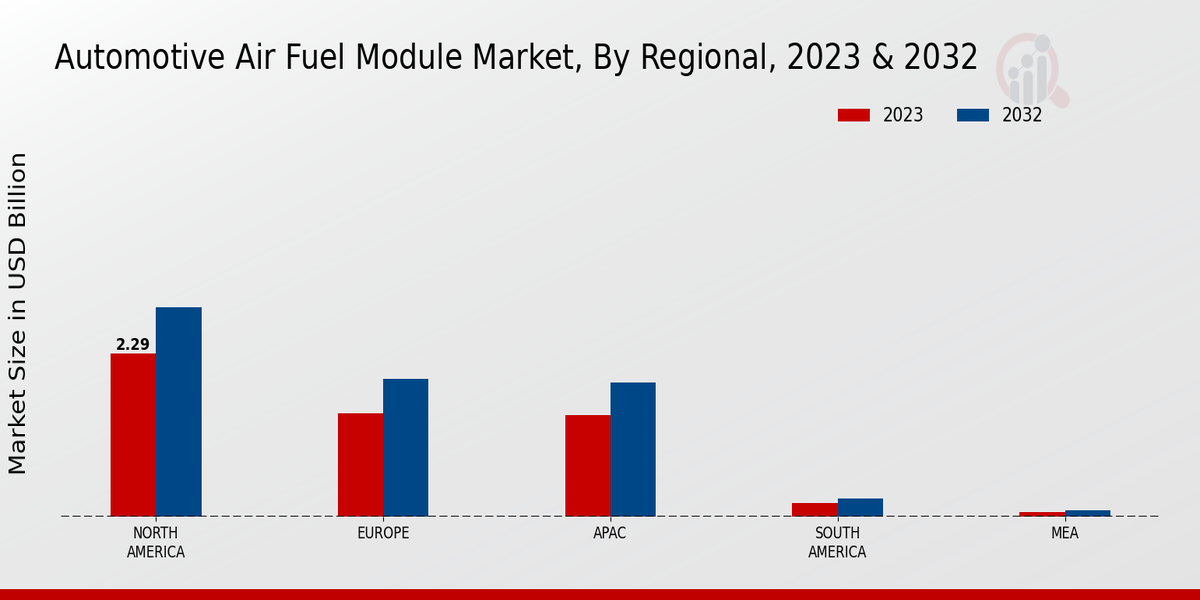 Automotive Air Fuel Module Market, By Regional, 2023 & 2032

2023
2032

Market Size in USD Billion

2.29

NORTH AMERICA

EUROPE

APAC

SOUTH AMERICA

MEA