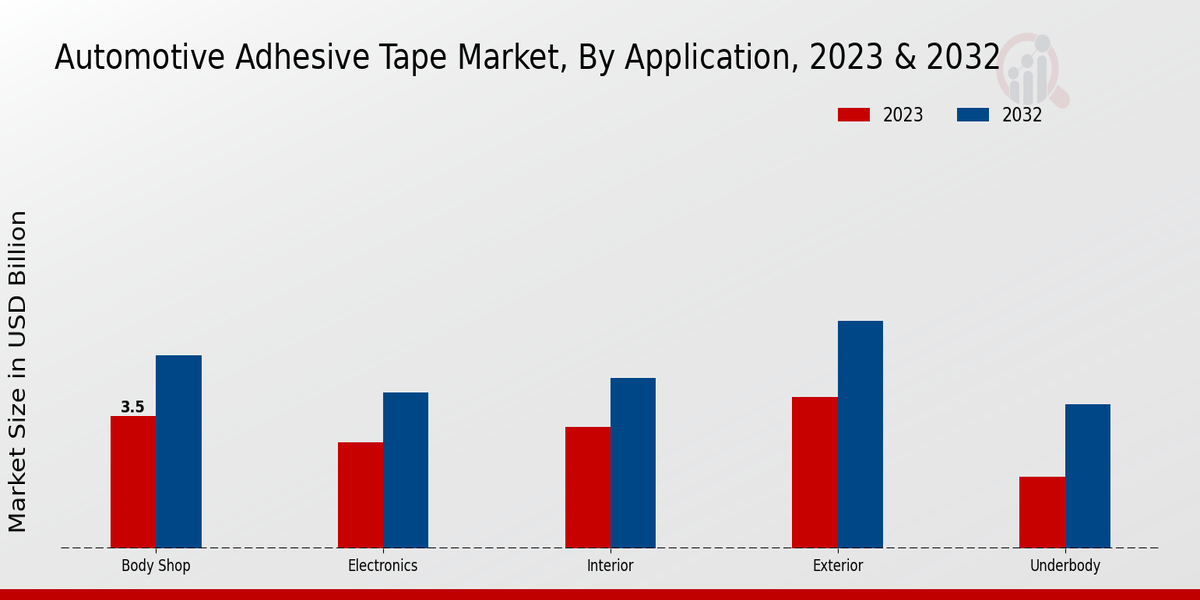 Automotive Adhesive Tape Market, By Application, 2023 & 2032

2023
2032

Market Size in USD Billion

3.5

Body Shop
Electronics
Interior
Exterior
Underbody