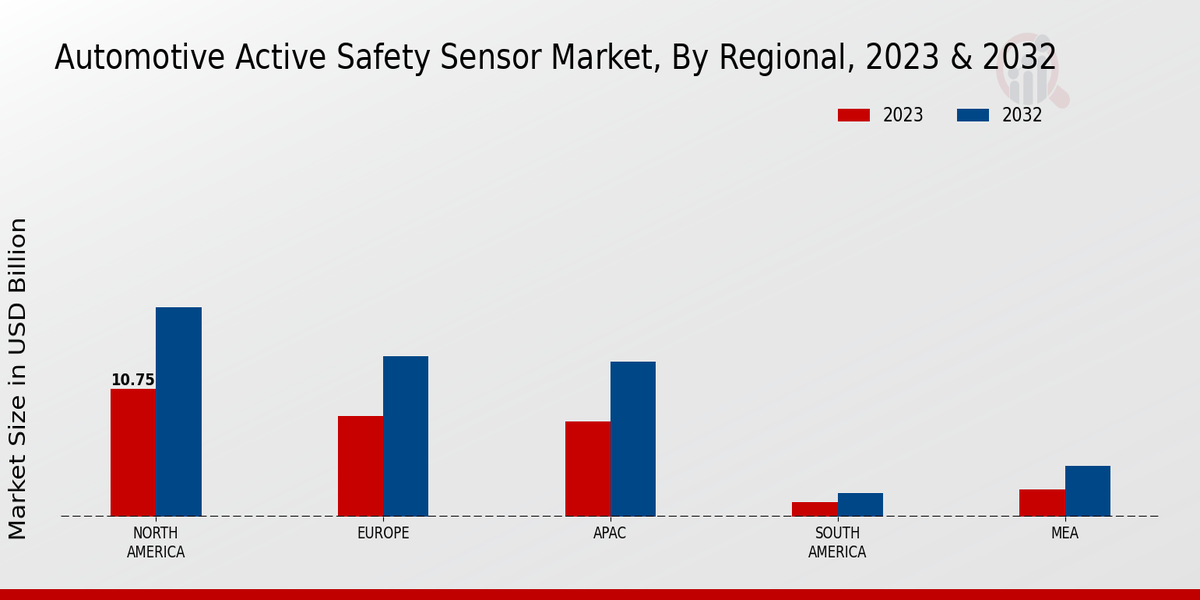 Automotive Active Safety Sensor Market, By Regional, 2023 & 2032

2023
2032

Market Size in USD Billion

10.75

NORTH AMERICA
EUROPE
APAC
SOUTH AMERICA
MEA