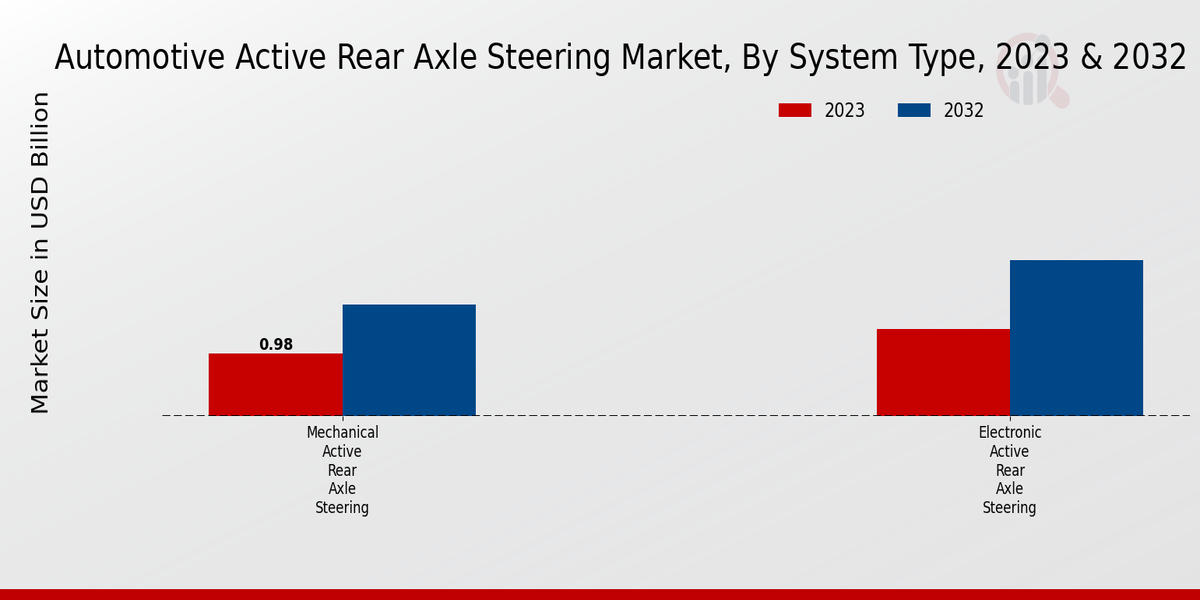 Automotive Active Rear Axle Steering Market, By System Type, 2023 & 2032

2023 2032

Market Size in USD Billion

0.98

Mechanical Active Rear Axle Steering

Electronic Active Rear Axle Steering