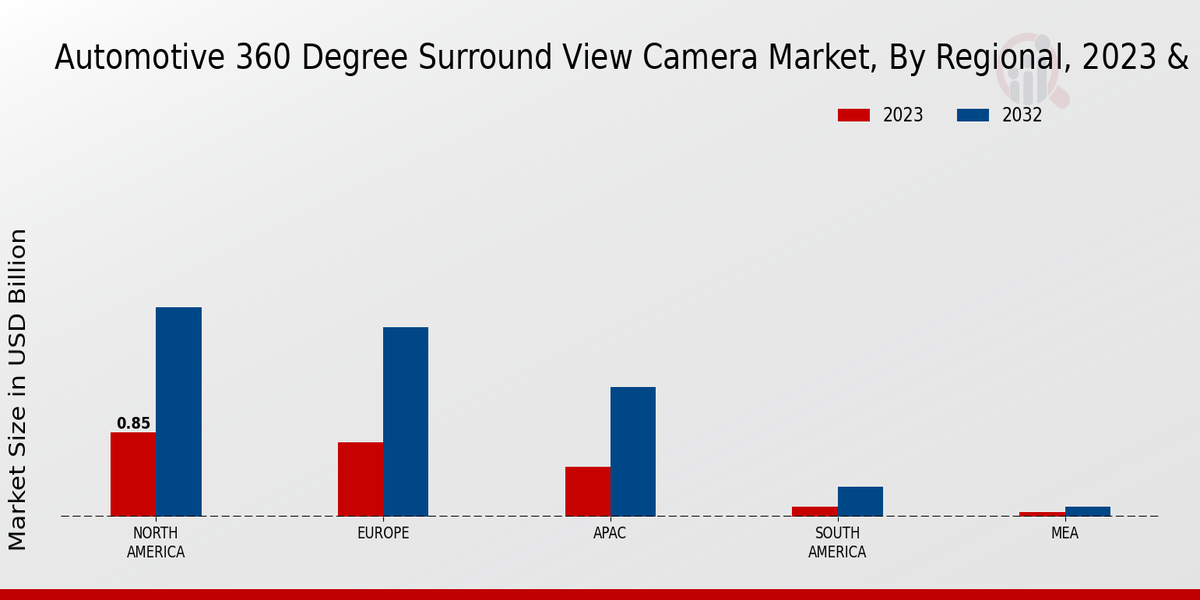 Automotive 360 Degree Surround View Camera Market, By Regional, 2023 &

2023
2032

Market Size in USD Billion

0.85

NORTH AMERICA
EUROPE
APAC
SOUTH AMERICA
MEA