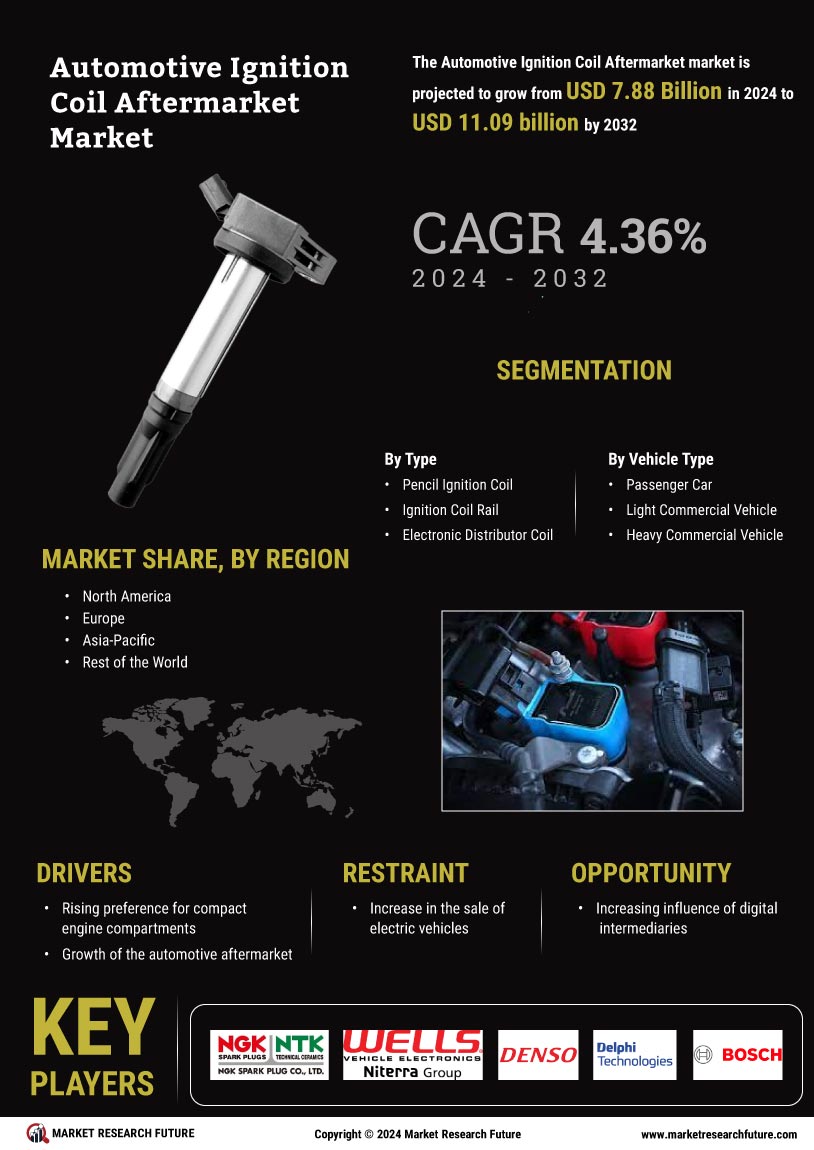 Automotive Ignition Coil Aftermarket Market

The Automotive Ignition Coil Aftermarket market is projected to grow from USD 7.88 Billion in 2024 to USD 11.09 billion by 2032

CAGR 4.36%
2024 - 2032

SEGMENTATION

By Type
• Pencil Ignition Coil
• Ignition Coil Rail
• Electronic Distributor Coil

By Vehicle Type
• Passenger Car
• Light Commercial Vehicle
• Heavy Commercial Vehicle

MARKET SHARE, BY REGION
• North America
• Europe
• Asia-Pacific
• Rest of the World

DRIVERS
• Rising preference for compact engine compartments
• Growth of the automotive aftermarket

RESTRAINT
• Increase in the sale of electric vehicles

OPPORTUNITY
• Increasing influence of digital intermediaries

KEY PLAYERS

NGK SPARK PLUGS NTK TECHNICAL CERAMICS NGK SPARK PLUG CO., LTD.
WELLS VEHICLE ELECTRONICS Niterra Group
DENSO
Delphi Technologies
BOSCH

MARKET RESEARCH FUTURE
Copyright © 2024 Market Research Future
www.marketresearchfuture.com