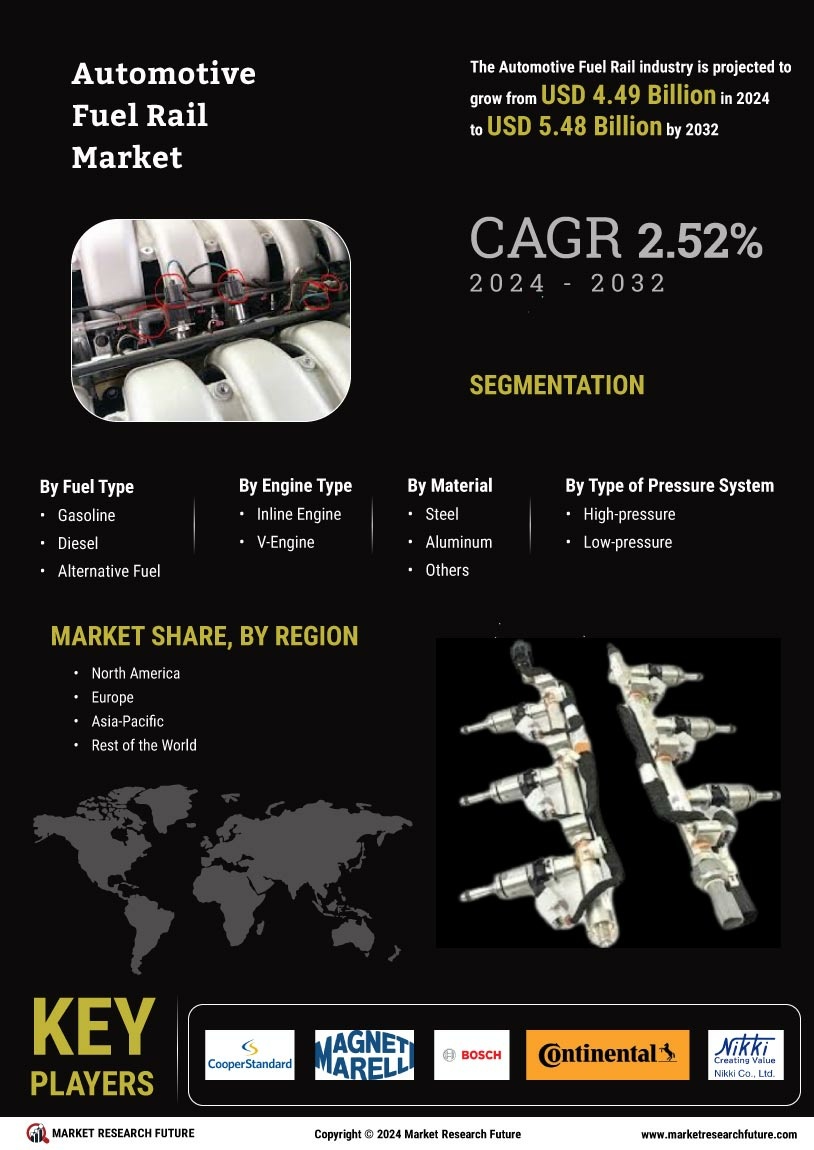 Automotive Fuel Rail Market

The Automotive Fuel Rail industry is projected to grow from USD 4.49 Billion in 2024 to USD 5.48 Billion by 2032

CAGR 2.52%
2024 - 2032

SEGMENTATION

By Fuel Type
• Gasoline
• Diesel
• Alternative Fuel

By Engine Type
• Inline Engine
• V-Engine

By Material
• Steel
• Aluminum
• Others

By Type of Pressure System
• High-pressure
• Low-pressure

MARKET SHARE, BY REGION
• North America
• Europe
• Asia-Pacific
• Rest of the World

KEY PLAYERS

CooperStandard
MAGNETI MARELLI
BOSCH
Continental
Nikki Creating Value Nikki Co., Ltd.

MARKET RESEARCH FUTURE
Copyright © 2024 Market Research Future
www.marketresearchfuture.com