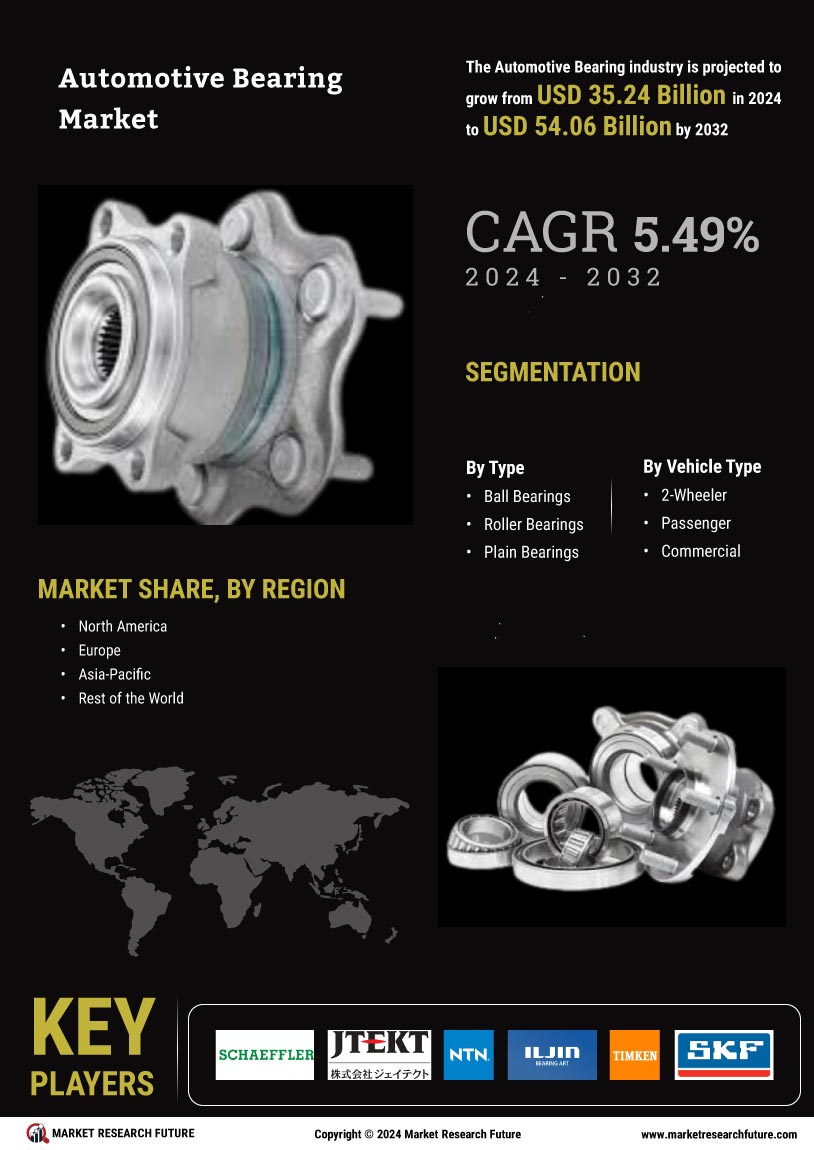 Automotive Bearing Market

The Automotive Bearing industry is projected to grow from USD 35.24 Billion in 2024 to USD 54.06 Billion by 2032

CAGR 5.49%
2024 - 2032

SEGMENTATION

By Type
• Ball Bearings
• Roller Bearings
• Plain Bearings

By Vehicle Type
• 2-Wheeler
• Passenger
• Commercial

MARKET SHARE, BY REGION
• North America
• Europe
• Asia-Pacific
• Rest of the World

KEY PLAYERS

SCHAEFFLER
JTEKT
株式会社ジェイテクト
NTN
ILJIN
BEARING ART
TIMKEN
SKF

MARKET RESEARCH FUTURE
Copyright © 2024 Market Research Future
www.marketresearchfuture.com