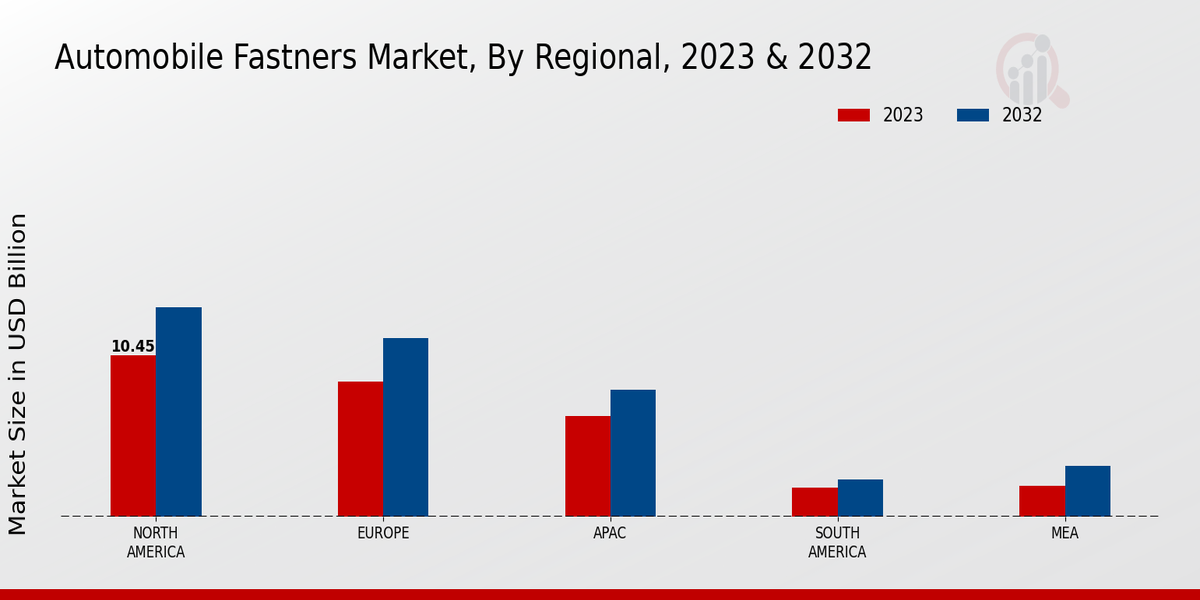 Automobile Fastners Market, By Regional, 2023 & 2032

2023
2032

Market Size in USD Billion

10.45

NORTH AMERICA
EUROPE
APAC
SOUTH AMERICA
MEA