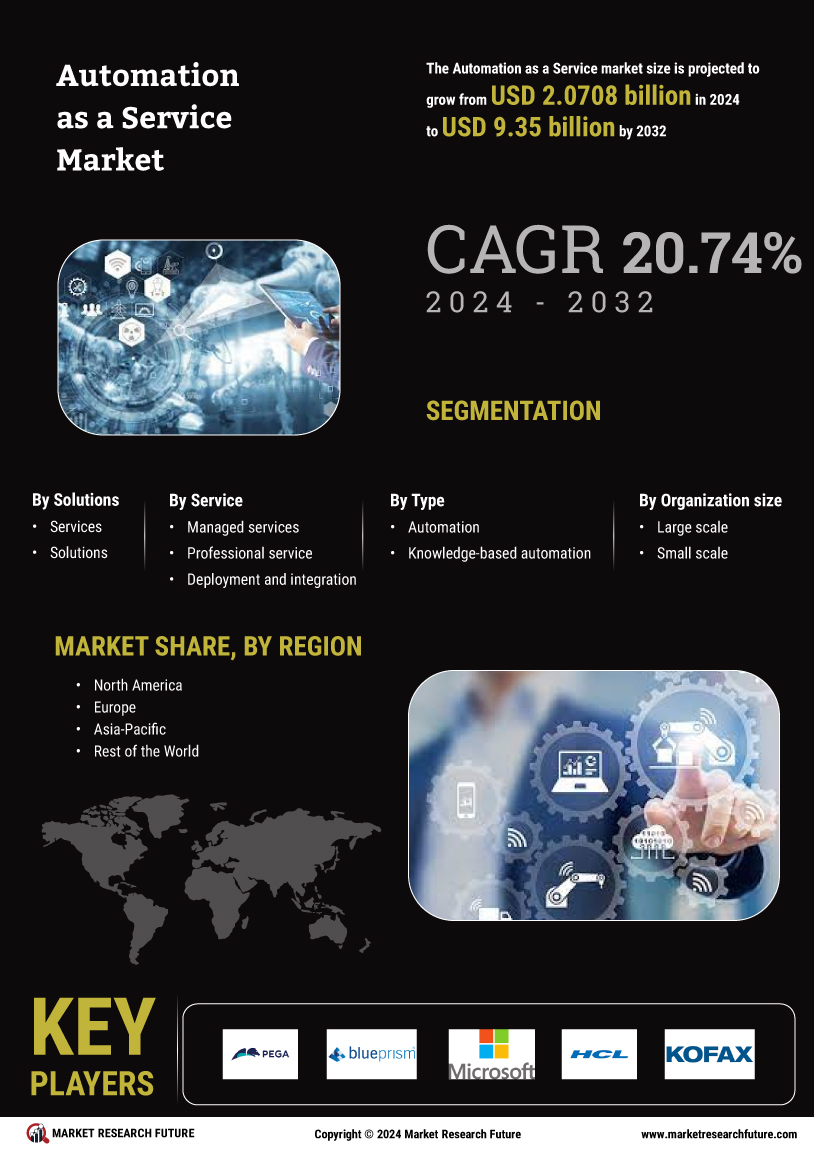 Automation as a Service Market

The Automation as a Service market size is projected to grow from USD 2.0708 billion in 2024 to USD 9.35 billion by 2032

CAGR 20.74%
2024 - 2032

SEGMENTATION

By Solutions
• Services
• Solutions

By Service
• Managed services
• Professional service
• Deployment and integration

By Type
• Automation
• Knowledge-based automation

By Organization size
• Large scale
• Small scale

MARKET SHARE, BY REGION
• North America
• Europe
• Asia-Pacific
• Rest of the World

KEY PLAYERS

PEGA
blueprism
Microsoft
HCL
KOFAX

MARKET RESEARCH FUTURE
Copyright © 2024 Market Research Future
www.marketresearchfuture.com