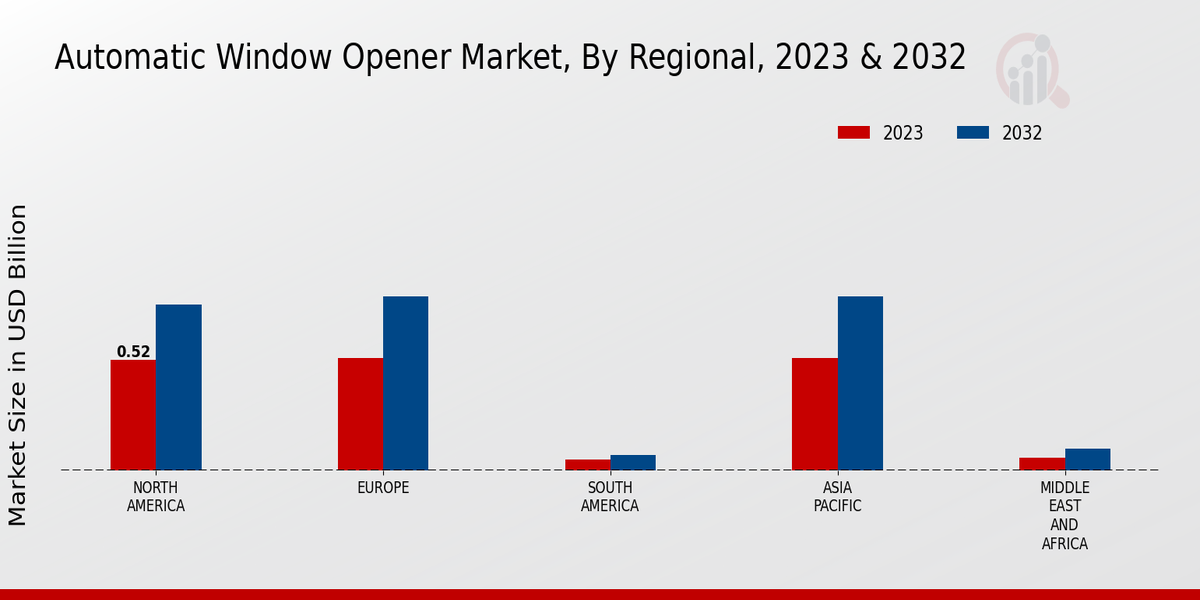 Automatic Window Opener Market, By Regional, 2023 & 2032

2023 2032

Market Size in USD Billion

0.52

NORTH AMERICA

EUROPE

SOUTH AMERICA

ASIA PACIFIC

MIDDLE EAST AND AFRICA