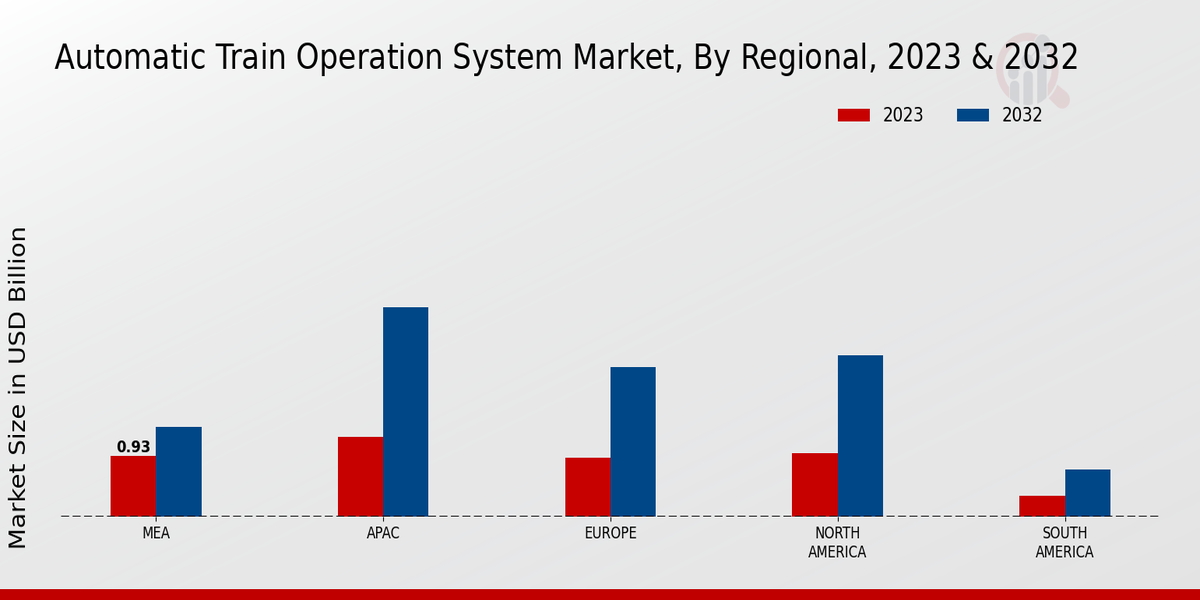 Automatic Train Operation System Market, By Regional, 2023 & 2032

2023
2032

Market Size in USD Billion

0.93

MEA
APAC
EUROPE
NORTH AMERICA
SOUTH AMERICA