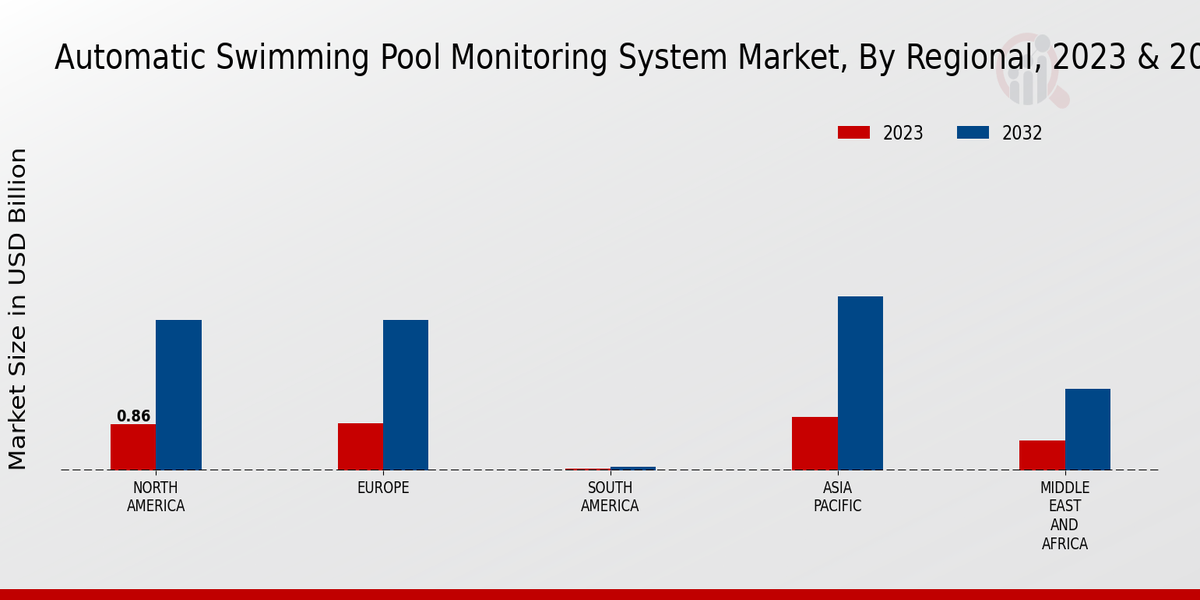 Automatic Swimming Pool Monitoring System Market, By Regional, 2023 & 20

2023 2032

Market Size in USD Billion

0.86

NORTH AMERICA

EUROPE

SOUTH AMERICA

ASIA PACIFIC

MIDDLE EAST AND AFRICA